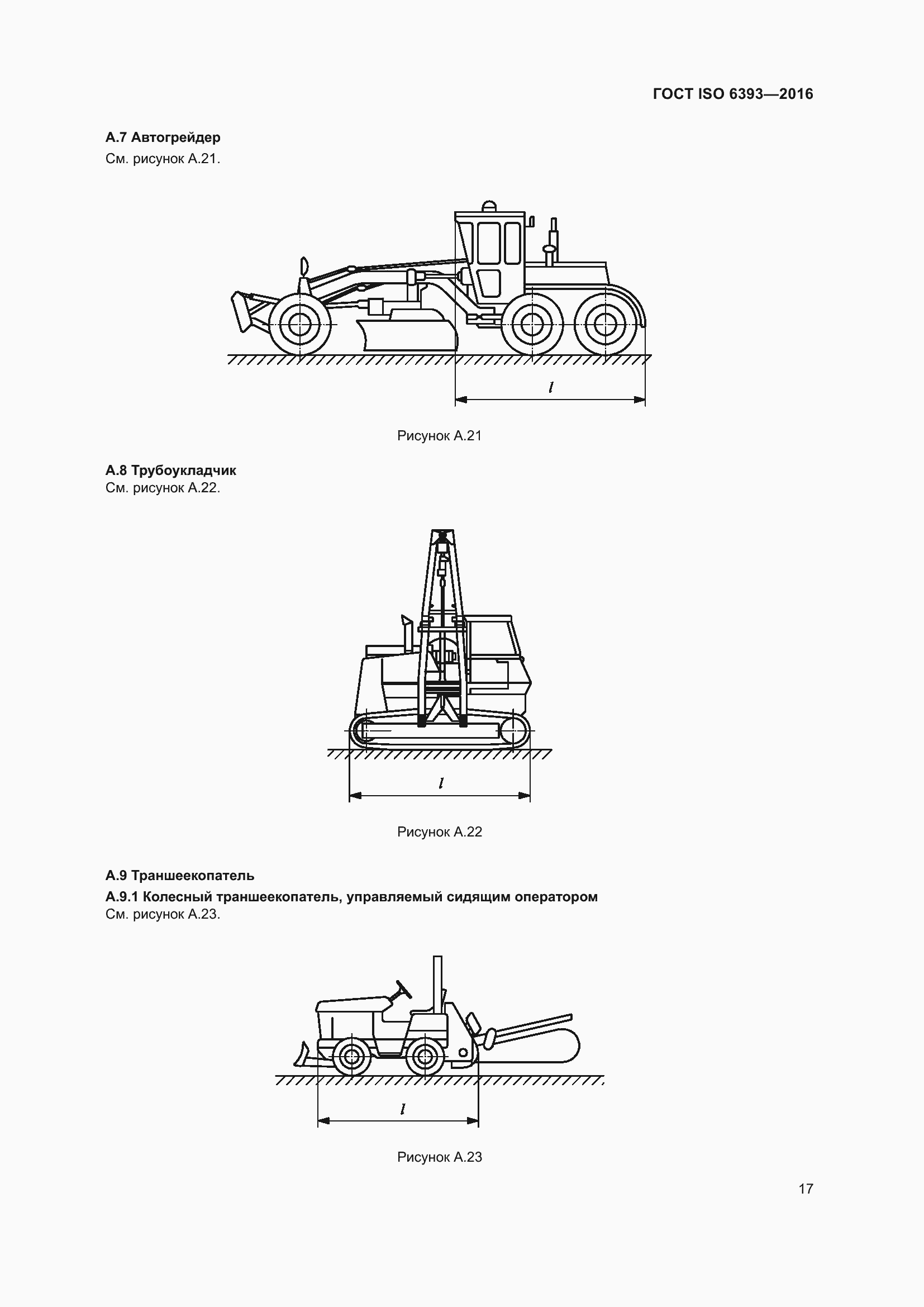 ГОСТ ISO 6393—2016

А.7 Автогрейдер
См. рисунок А.21.

$l$

Рисунок А.21

А.8 Трубоукладчик
См. рисунок А.22.

$l$

Рисунок А.22

А.9 Траншеекопатель

А.9.1 Колесный траншеекопатель, управляемый сидящим оператором
См. рисунок А.23.

$l$

Рисунок А.23

17