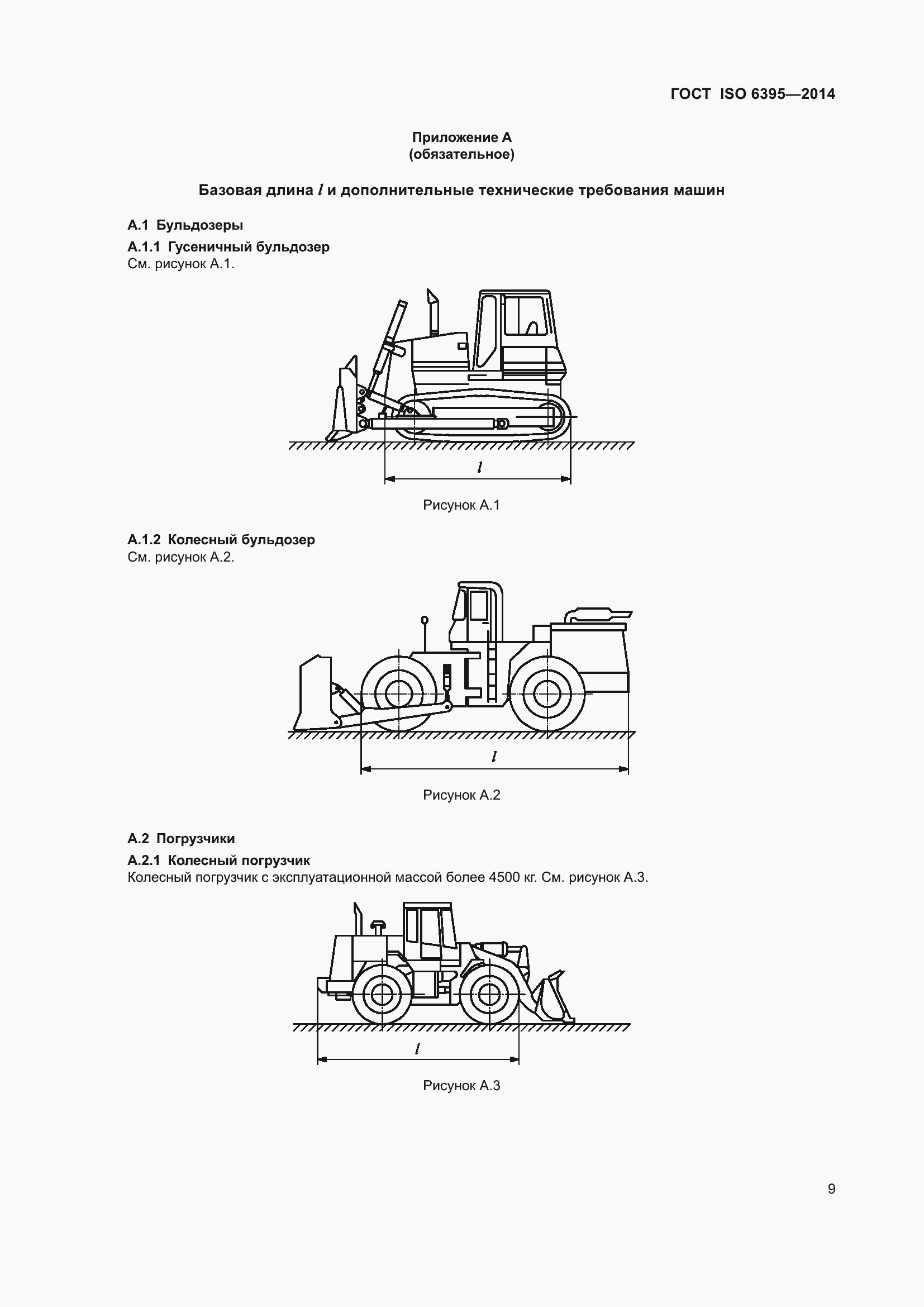 ГОСТ ISO 6395—2014

Приложение А
(обязательное)

Базовая длина $l$ и дополнительные технические требования машин

А.1 Бульдозеры

А.1.1 Гусеничный бульдозер

См. рисунок А.1.

$l$

Рисунок А.1

А.1.2 Колесный бульдозер

См. рисунок А.2.

$l$

Рисунок А.2

А.2 Погрузчики

А.2.1 Колесный погрузчик

Колесный погрузчик с эксплуатационной массой более 4500 кг. См. рисунок А.3.

$l$

Рисунок А.3

9