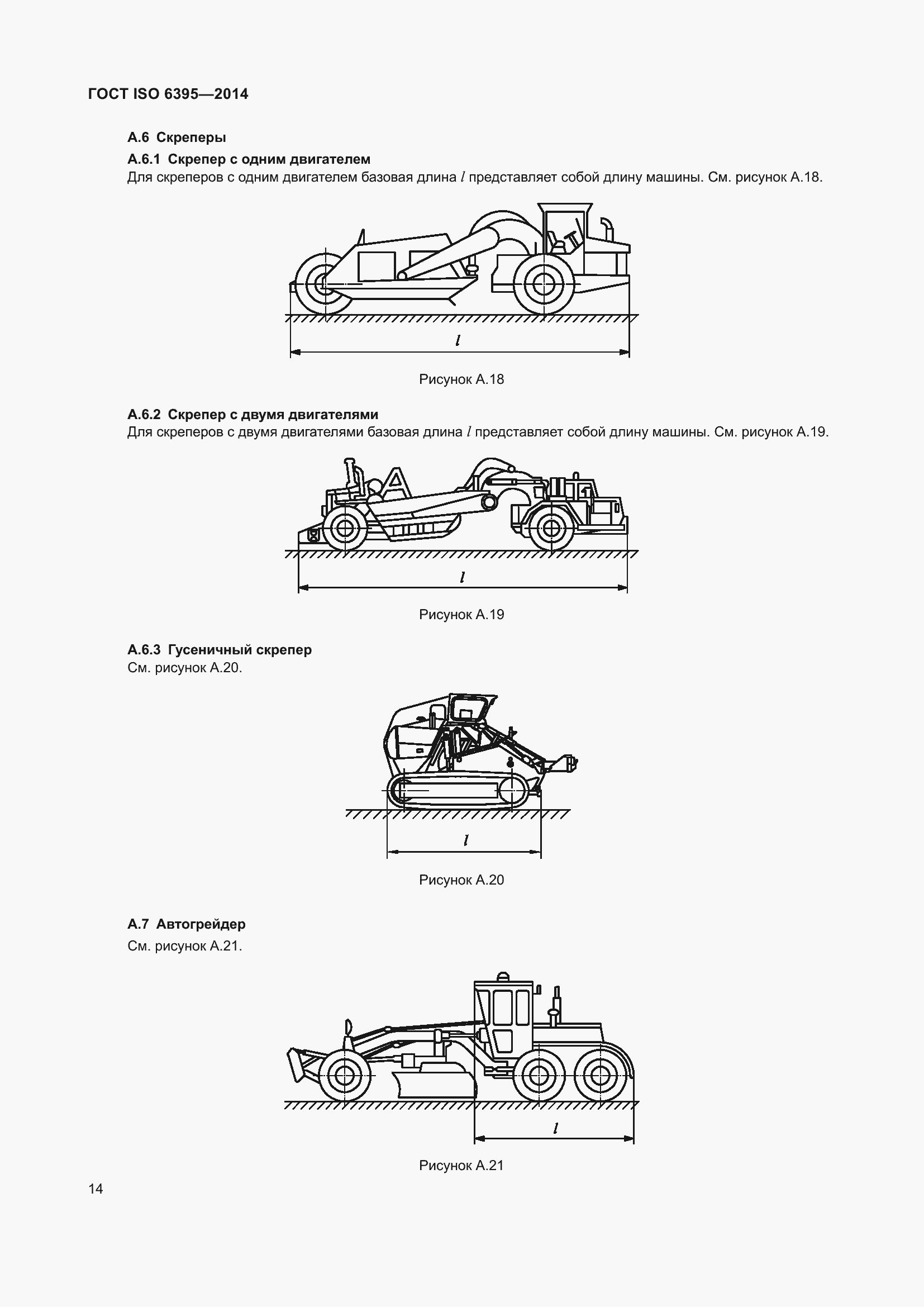 ГОСТ ISO 6395—2014

А.6 Скреперы

А.6.1 Скрепер с одним двигателем

Для скреперов с одним двигателем базовая длина $l$ представляет собой длину машины. См. рисунок А.18.

$l$

Рисунок А.18

А.6.2 Скрепер с двумя двигателями

Для скреперов с двумя двигателями базовая длина $l$ представляет собой длину машины. См. рисунок А.19.

$l$

Рисунок А.19

А.6.3 Гусеничный скрепер

См. рисунок А.20.

$l$

Рисунок А.20

А.7 Автогрейдер

См. рисунок А.21.

$l$

Рисунок А.21

14