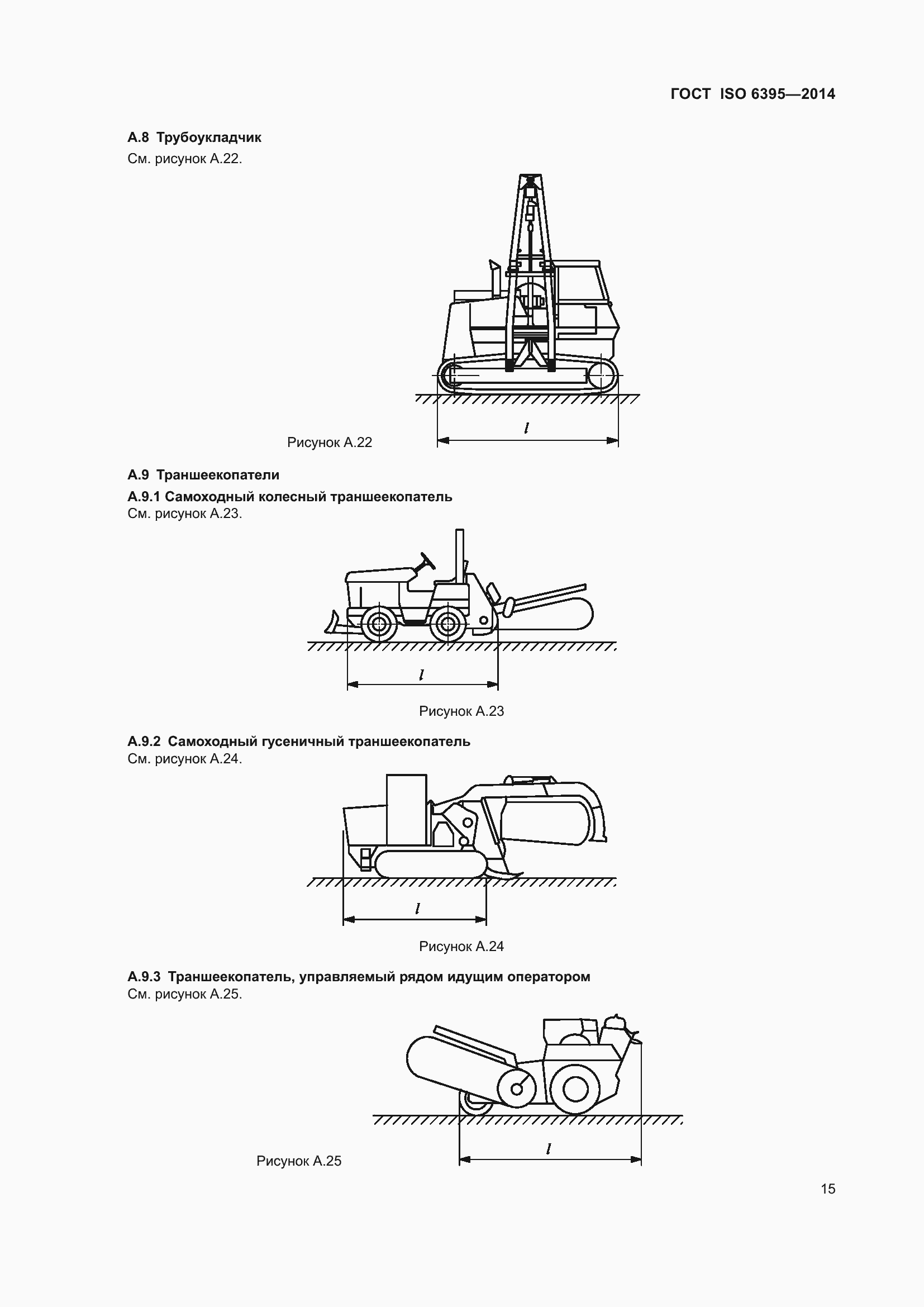 ГОСТ ISO 6395—2014

А.8 Трубоукладчик

См. рисунок А.22.

$l$

Рисунок А.22

А.9 Траншеекопатели

А.9.1 Самоходный колесный траншеекопатель

См. рисунок А.23.

$l$

Рисунок А.23

А.9.2 Самоходный гусеничный траншеекопатель

См. рисунок А.24.

$l$

Рисунок А.24

А.9.3 Траншеекопатель, управляемый рядом идущим оператором

См. рисунок А.25.

$l$

Рисунок А.25

15