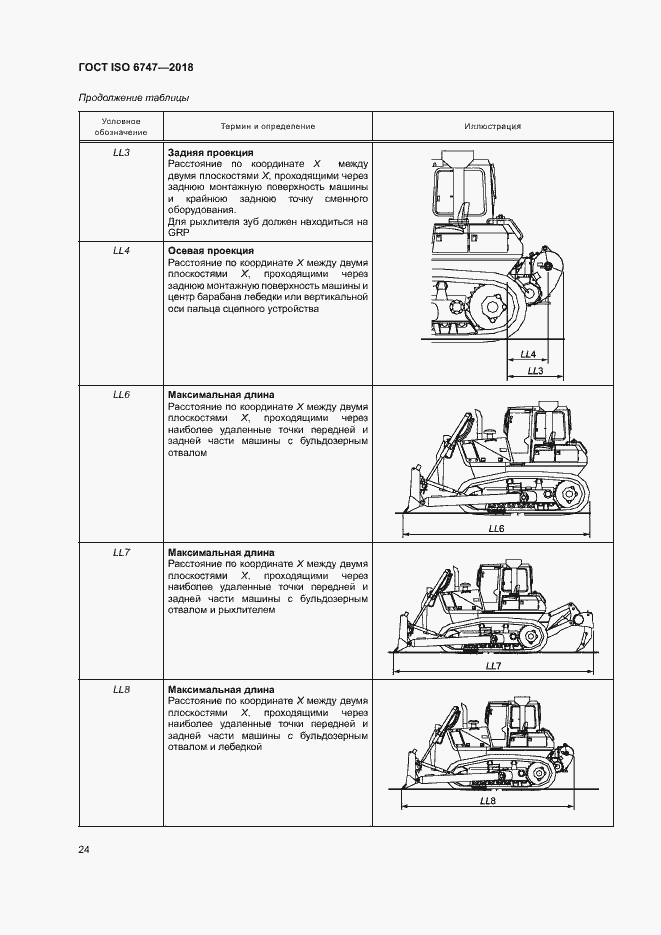 ГОСТ ISO 6747—2018

Продолжение таблицы

| Условное обозначение | Термин и определение | Иллюстрация |
|---|---|---|
| LL3 | **Задняя проекция** Расстояние по координате X между двумя плоскостями X, проходящими через заднюю монтажную поверхность машины и крайнюю заднюю точку сменного оборудования. Для рыхлителя зуб должен находиться на GRP | LL4 LL3 |
| LL4 | **Осевая проекция** Расстояние по координате X между двумя плоскостями X, проходящими через заднюю монтажную поверхность машины и центр барабана лебедки или вертикальной оси пальца сцепного устройства | |
| LL6 | **Максимальная длина** Расстояние по координате X между двумя плоскостями X, проходящими через наиболее удаленные точки передней и задней части машины с бульдозерным отвалом | LL6 |
| LL7 | **Максимальная длина** Расстояние по координате X между двумя плоскостями X, проходящими через наиболее удаленные точки передней и задней части машины с бульдозерным отвалом и рыхлителем | LL7 |
| LL8 | **Максимальная длина** Расстояние по координате X между двумя плоскостями X, проходящими через наиболее удаленные точки передней и задней части машины с бульдозерным отвалом и лебедкой | LL8 |

24