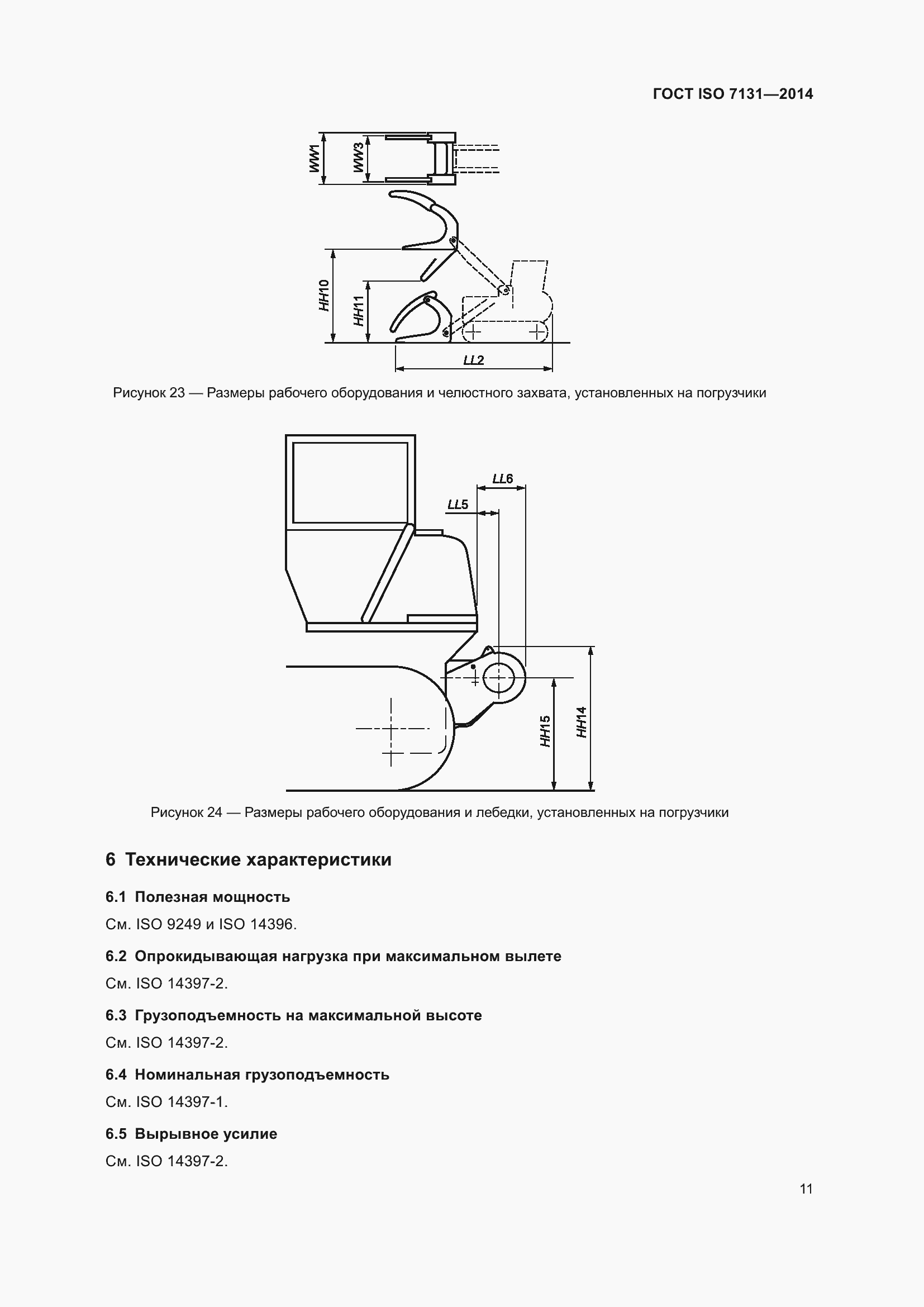 ГОСТ ISO 7131—2014

WW1
WW3
HH10
HH11
LL2

Рисунок 23 — Размеры рабочего оборудования и челюстного захвата, установленных на погрузчики

LL6
LL5
HH15
HH14

Рисунок 24 — Размеры рабочего оборудования и лебедки, установленных на погрузчики

6 Технические характеристики

6.1 Полезная мощность

См. ISO 9249 и ISO 14396.

6.2 Опрокидывающая нагрузка при максимальном вылете

См. ISO 14397-2.

6.3 Грузоподъемность на максимальной высоте

См. ISO 14397-2.

6.4 Номинальная грузоподъемность

См. ISO 14397-1.

6.5 Вырывное усилие

См. ISO 14397-2.

11