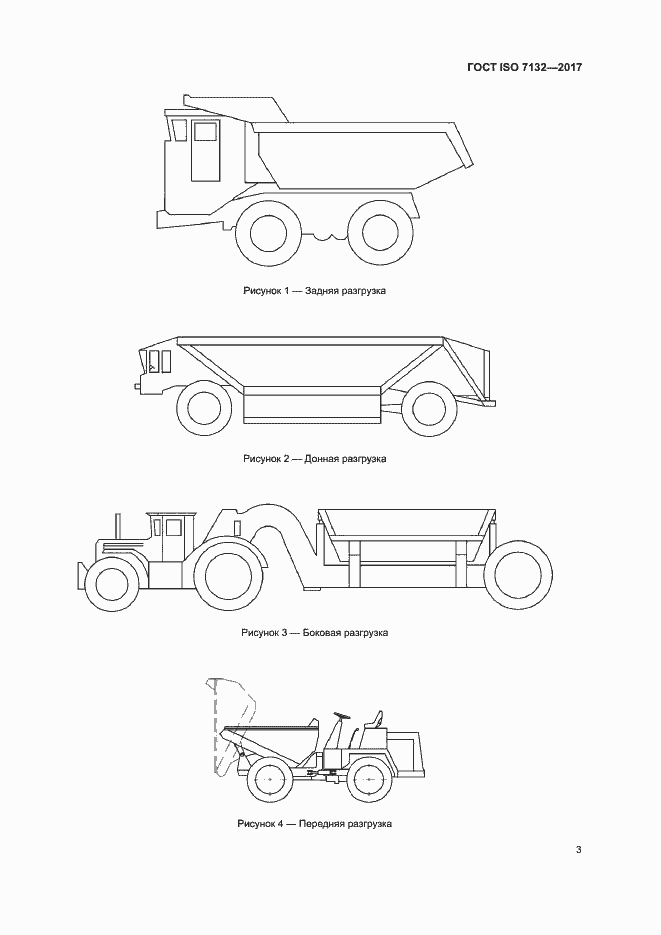 ГОСТ ISO 7132—2017

Рисунок 1 — Задняя разгрузка

Рисунок 2 — Донная разгрузка

Рисунок 3 — Боковая разгрузка

Рисунок 4 — Передняя разгрузка

3