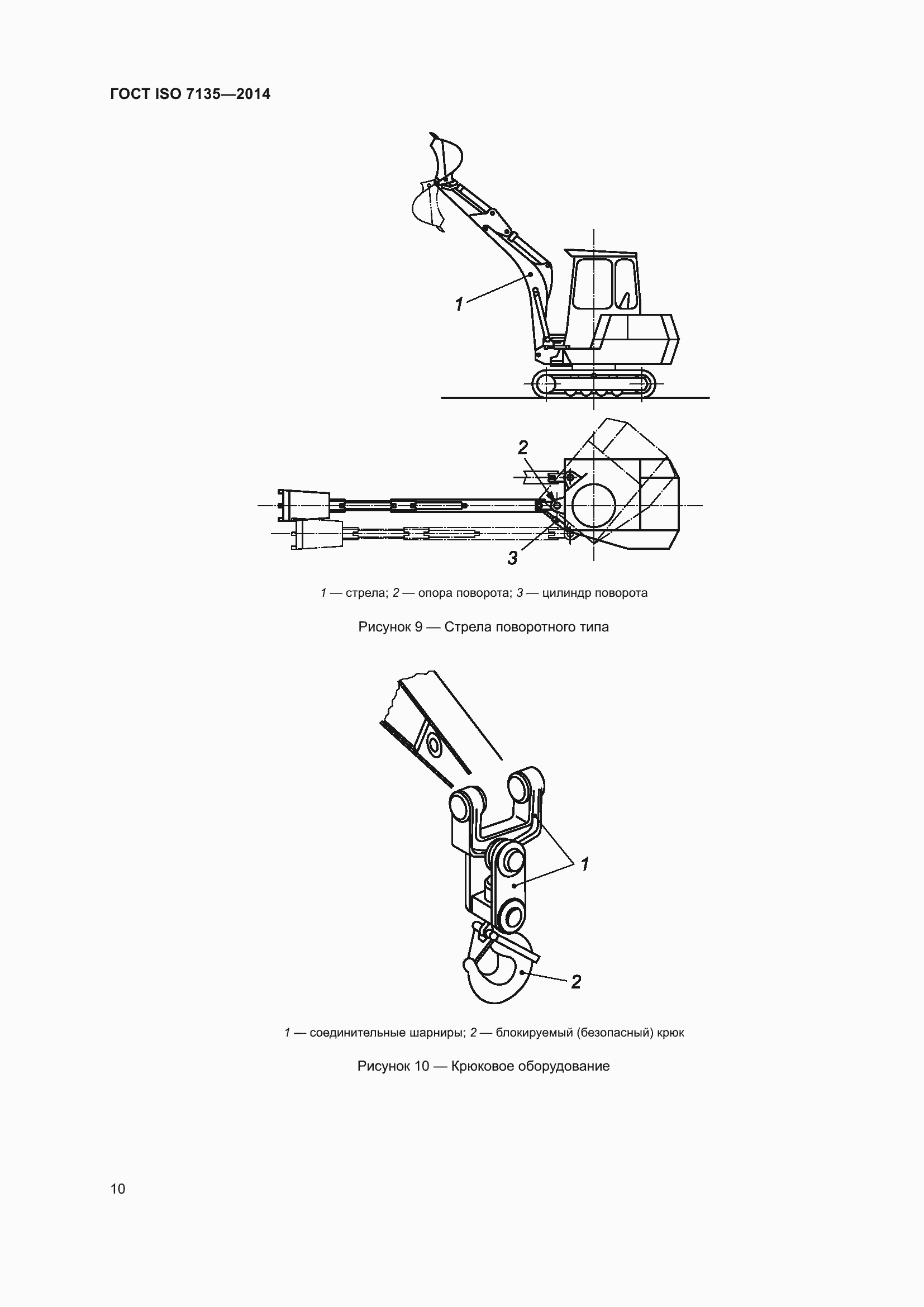 ГОСТ ISO 7135—2014

1

2

3

1 — стрела; 2 — опора поворота; 3 — цилиндр поворота

Рисунок 9 — Стрела поворотного типа

1

2

1 — соединительные шарниры; 2 — блокируемый (безопасный) крюк

Рисунок 10 — Крюковое оборудование

10