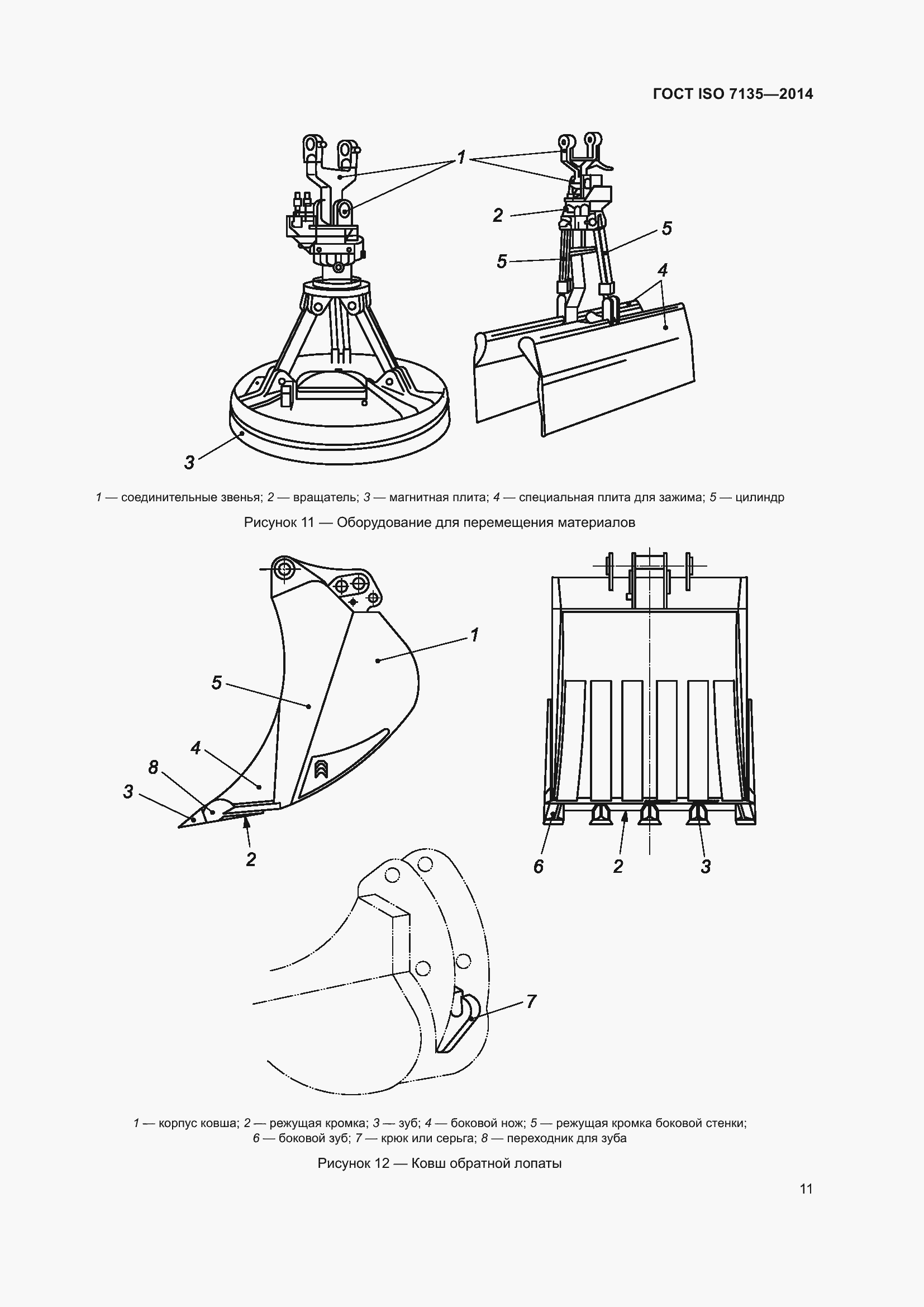 ГОСТ ISO 7135—2014

1

2

5

5

4

3

1 — соединительные звенья; 2 — вращатель; 3 — магнитная плита; 4 — специальная плита для зажима; 5 — цилиндр

Рисунок 11 — Оборудование для перемещения материалов

1

5

4

8

3

2

6

2

3

7

1 — корпус ковша; 2 — режущая кромка; 3 — зуб; 4 — боковой нож; 5 — режущая кромка боковой стенки; 6 — боковой зуб; 7 — крюк или серьга; 8 — переходник для зуба

Рисунок 12 — Ковш обратной лопаты

11