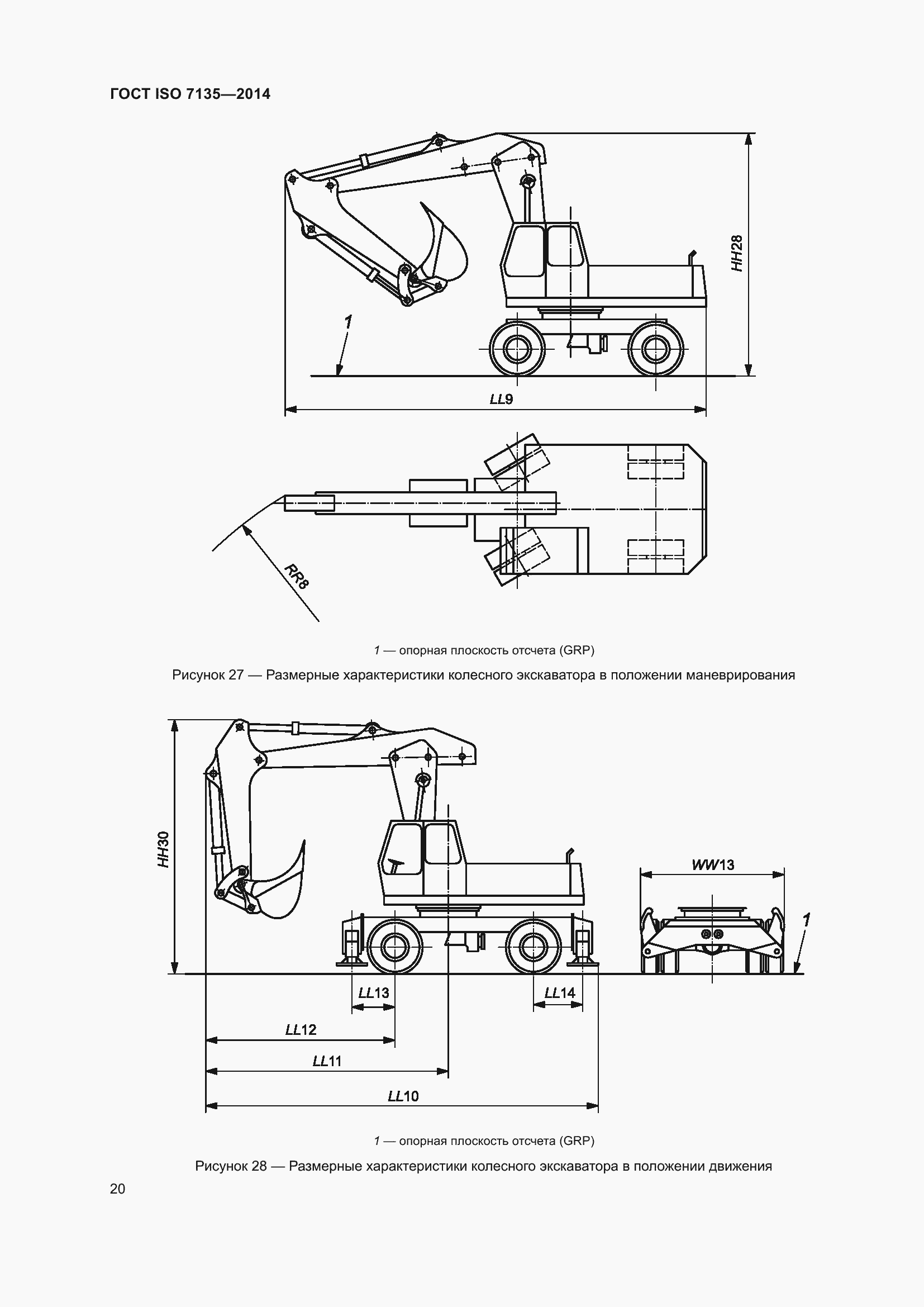 ГОСТ ISO 7135—2014

HH28

1

LL9

RR8

1 — опорная плоскость отсчета (GRP)

Рисунок 27 — Размерные характеристики колесного экскаватора в положении маневрирования

HH30

WW13

1

LL13

LL14

LL12

LL11

LL10

1 — опорная плоскость отсчета (GRP)

Рисунок 28 — Размерные характеристики колесного экскаватора в положении движения

20