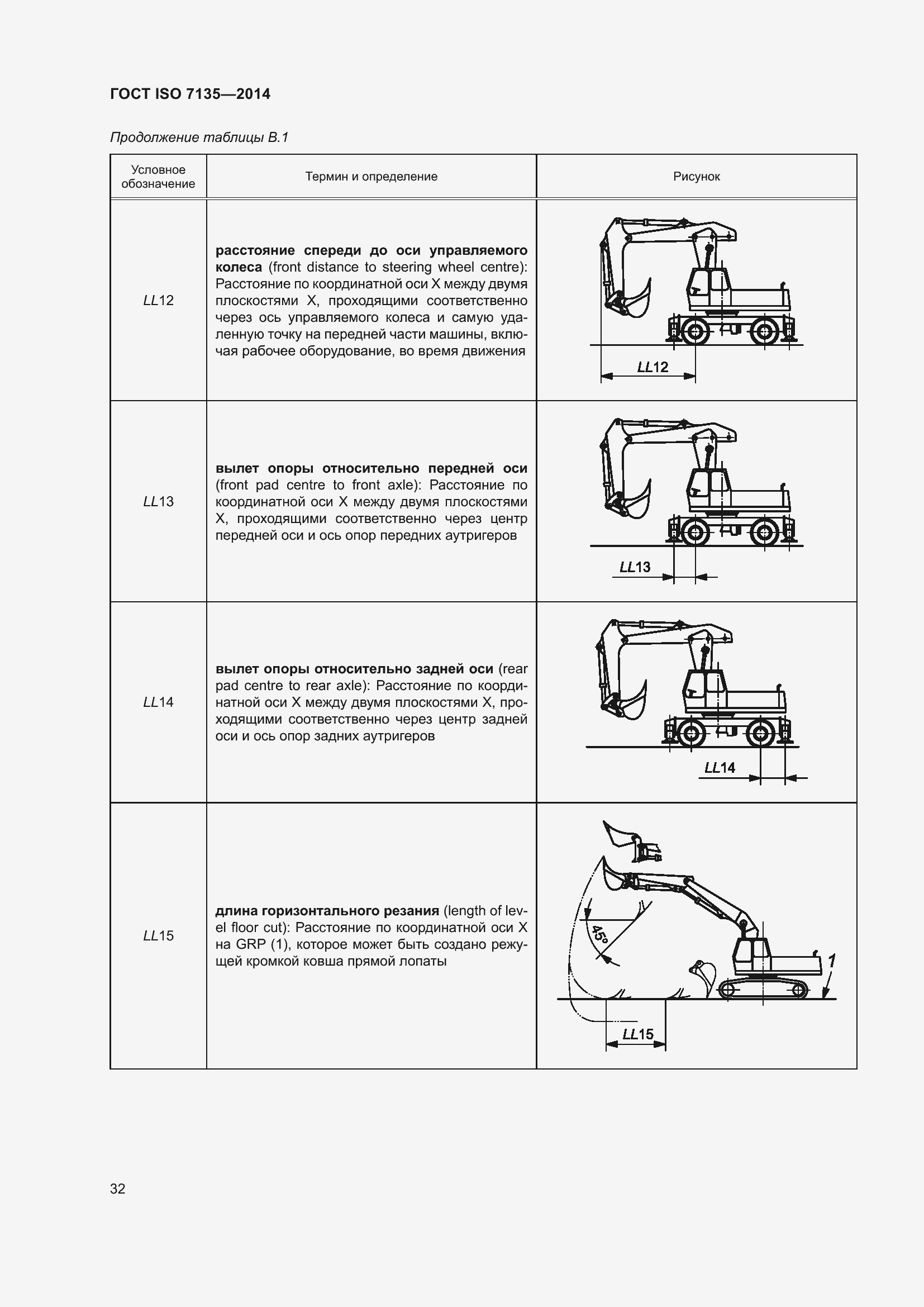 ГОСТ ISO 7135—2014

Продолжение таблицы В.1

| Условное обозначение | Термин и определение | Рисунок |
|---|---|---|
| LL12 | **расстояние спереди до оси управляемого колеса** (front distance to steering wheel centre): Расстояние по координатной оси X между двумя плоскостями X, проходящими соответственно через ось управляемого колеса и самую удаленную точку на передней части машины, включая рабочее оборудование, во время движения | LL12 |
| LL13 | **вылет опоры относительно передней оси** (front pad centre to front axle): Расстояние по координатной оси X между двумя плоскостями X, проходящими соответственно через центр передней оси и ось опор передних аутригеров | LL13 |
| LL14 | **вылет опоры относительно задней оси** (rear pad centre to rear axle): Расстояние по координатной оси X между двумя плоскостями X, проходящими соответственно через центр задней оси и ось опор задних аутригеров | LL14 |
| LL15 | **длина горизонтального резания** (length of level floor cut): Расстояние по координатной оси X на GRP (1), которое может быть создано режущей кромкой ковша прямой лопаты | 45° 1 LL15 |

32