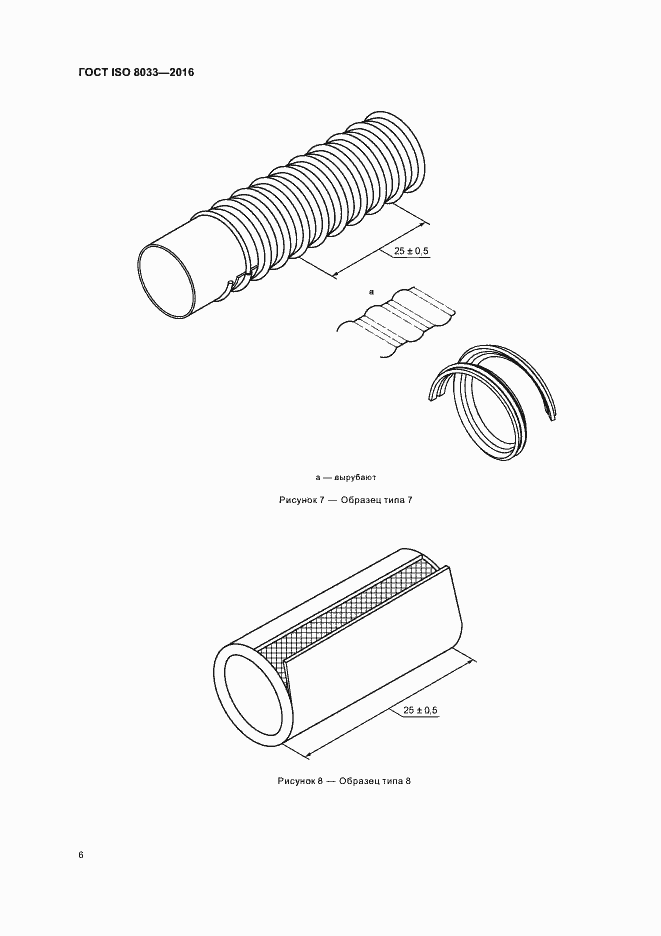 ГОСТ ISO 8033—2016

25 ± 0,5

a

a — вырубают

Рисунок 7 — Образец типа 7

25 ± 0,5

Рисунок 8 — Образец типа 8

6