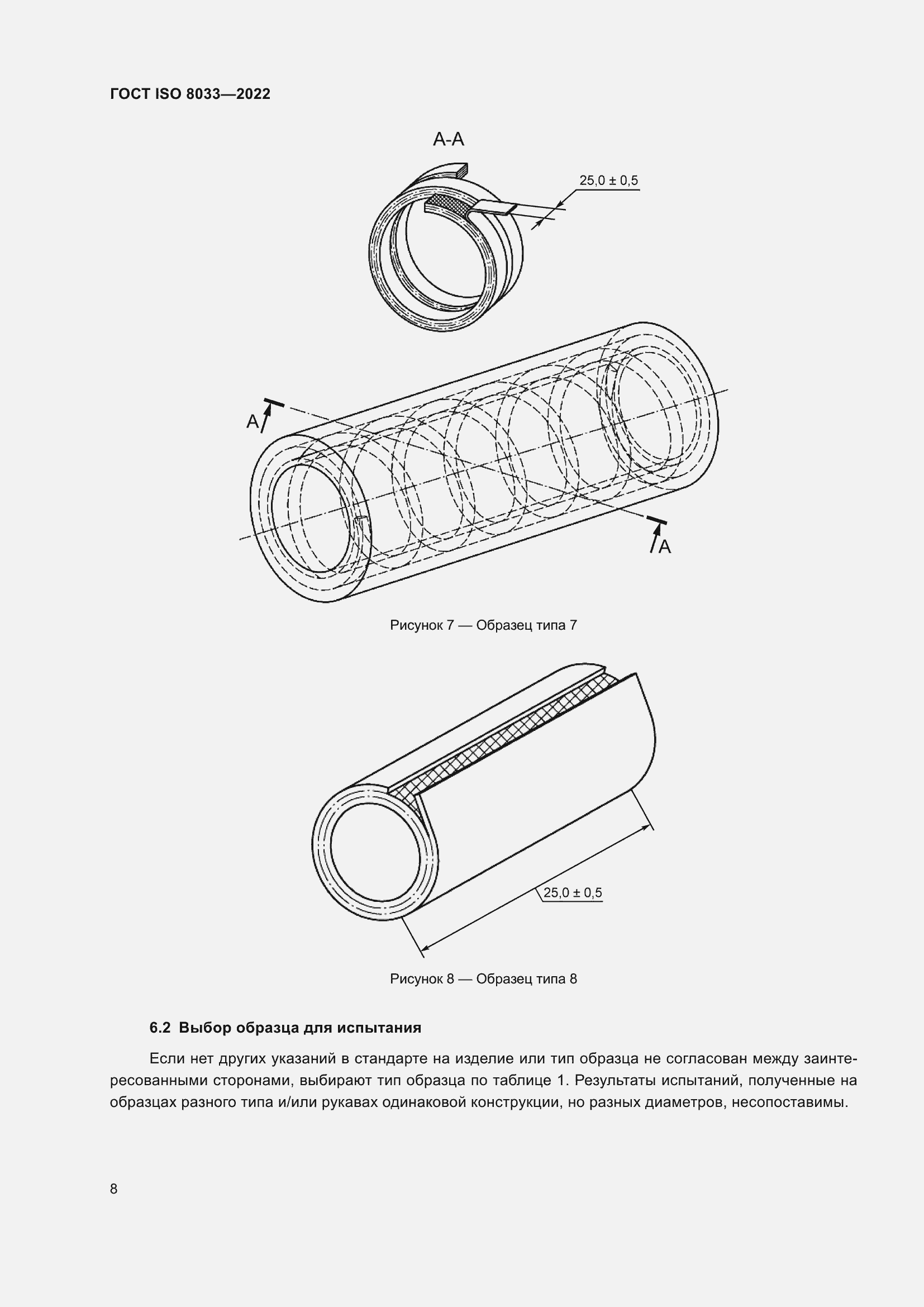 ГОСТ ISO 8033—2022

А-А

25,0 ± 0,5

А

А

Рисунок 7 — Образец типа 7

25,0 ± 0,5

Рисунок 8 — Образец типа 8

6.2 Выбор образца для испытания

Если нет других указаний в стандарте на изделие или тип образца не согласован между заинтересованными сторонами, выбирают тип образца по таблице 1. Результаты испытаний, полученные на образцах разного типа и/или рукавах одинаковой конструкции, но разных диаметров, несопоставимы.

8