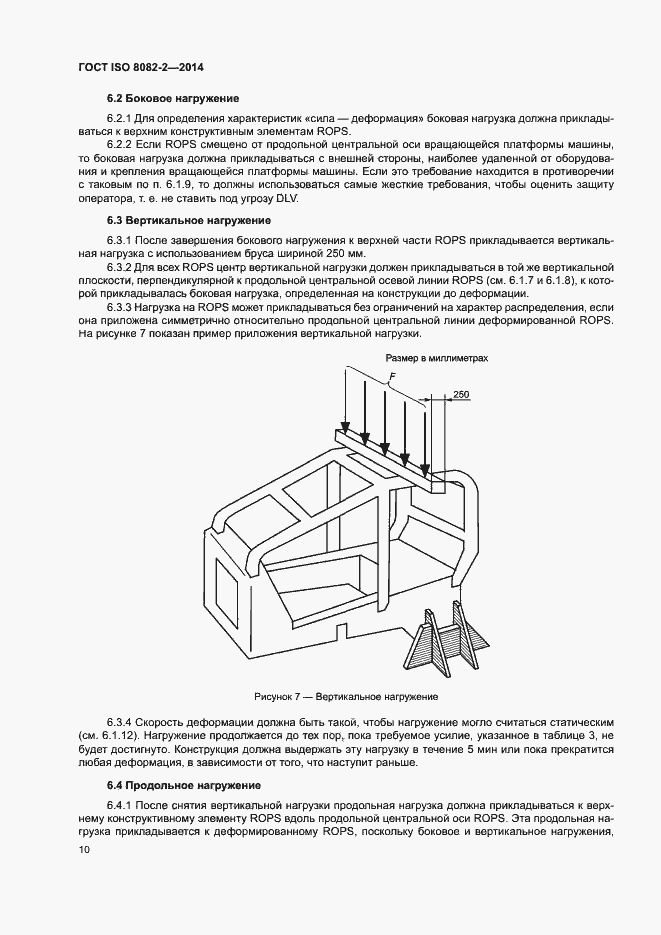 ГОСТ ISO 8082-2—2014

6.2 Боковое нагружение

6.2.1 Для определения характеристик «сила — деформация» боковая нагрузка должна прикладываться к верхним конструктивным элементам ROPS.

6.2.2 Если ROPS смещено от продольной центральной оси вращающейся платформы машины, то боковая нагрузка должна прикладываться с внешней стороны, наиболее удаленной от оборудования и крепления вращающейся платформы машины. Если это требование находится в противоречии с таковым по п. 6.1.9, то должны использоваться самые жесткие требования, чтобы оценить защиту оператора, т. е. не ставить под угрозу DLV.

6.3 Вертикальное нагружение

6.3.1 После завершения бокового нагружения к верхней части ROPS прикладывается вертикальная нагрузка с использованием бруса шириной 250 мм.

6.3.2 Для всех ROPS центр вертикальной нагрузки должен прикладываться в той же вертикальной плоскости, перпендикулярной к продольной центральной осевой линии ROPS (см. 6.1.7 и 6.1.8), к которой прикладывалась боковая нагрузка, определенная на конструкции до деформации.

6.3.3 Нагрузка на ROPS может прикладываться без ограничений на характер распределения, если она приложена симметрично относительно продольной центральной линии деформированной ROPS. На рисунке 7 показан пример приложения вертикальной нагрузки.

Размер в миллиметрах

F

250

Рисунок 7 — Вертикальное нагружение

6.3.4 Скорость деформации должна быть такой, чтобы нагружение могло считаться статическим (см. 6.1.12). Нагружение продолжается до тех пор, пока требуемое усилие, указанное в таблице 3, не будет достигнуто. Конструкция должна выдержать эту нагрузку в течение 5 мин или пока прекратится любая деформация, в зависимости от того, что наступит раньше.

6.4 Продольное нагружение

6.4.1 После снятия вертикальной нагрузки продольная нагрузка должна прикладываться к верхнему конструктивному элементу ROPS вдоль продольной центральной оси ROPS. Эта продольная нагрузка прикладывается к деформированному ROPS, поскольку боковое и вертикальное нагружения,

10