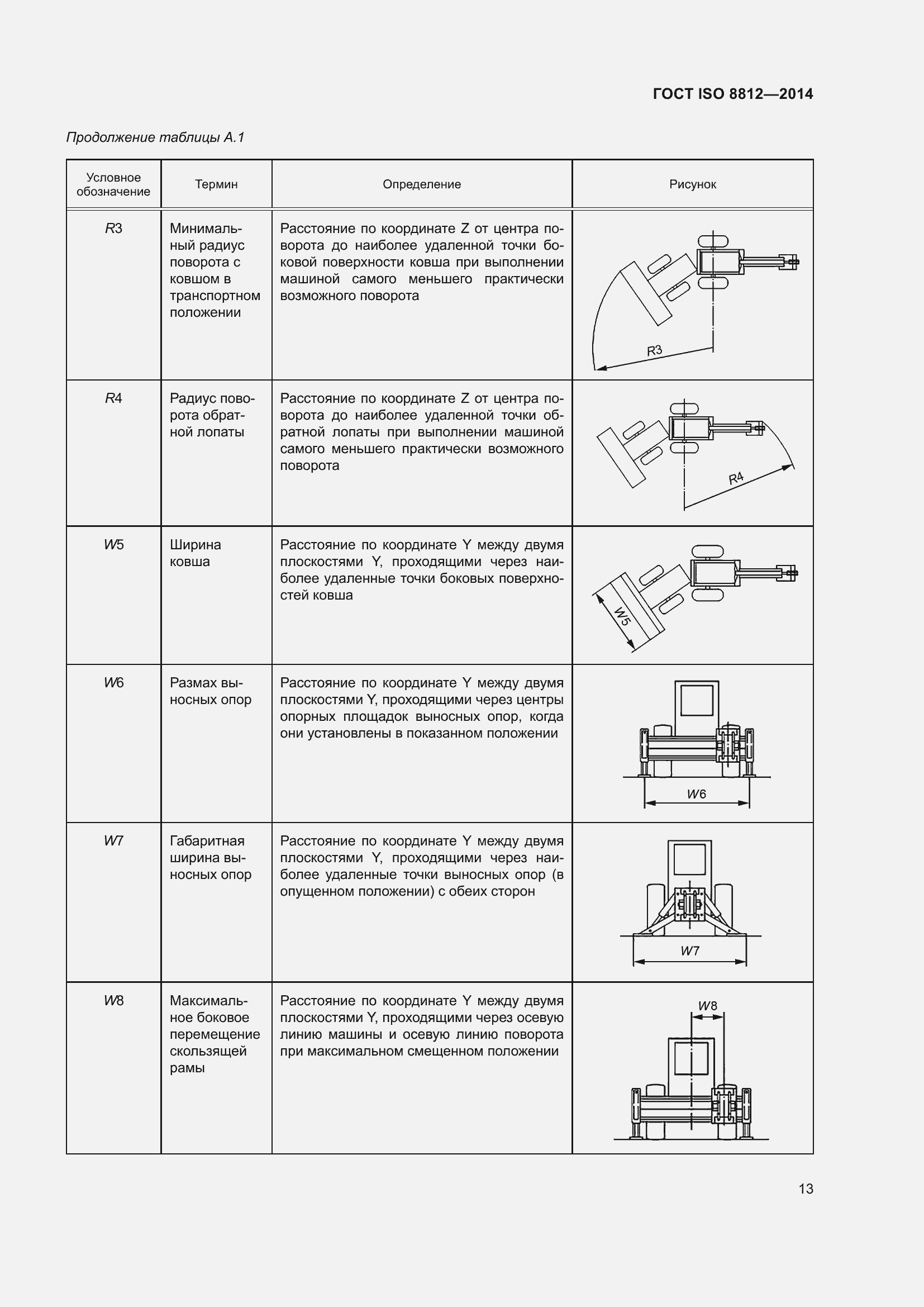 ГОСТ ISO 8812—2014

Продолжение таблицы А.1

| Условное обозначение | Термин | Определение | Рисунок |
|---|---|---|---|
| R3 | Минимальный радиус поворота с ковшом в транспортном положении | Расстояние по координате Z от центра поворота до наиболее удаленной точки боковой поверхности ковша при выполнении машиной самого меньшего практически возможного поворота | R3 |
| R4 | Радиус поворота обратной лопаты | Расстояние по координате Z от центра поворота до наиболее удаленной точки обратной лопаты при выполнении машиной самого меньшего практически возможного поворота | R4 |
| W5 | Ширина ковша | Расстояние по координате Y между двумя плоскостями Y, проходящими через наиболее удаленные точки боковых поверхностей ковша | W5 |
| W6 | Размах выносных опор | Расстояние по координате Y между двумя плоскостями Y, проходящими через центры опорных площадок выносных опор, когда они установлены в показанном положении | W6 |
| W7 | Габаритная ширина выносных опор | Расстояние по координате Y между двумя плоскостями Y, проходящими через наиболее удаленные точки выносных опор (в опущенном положении) с обеих сторон | W7 |
| W8 | Максимальное боковое перемещение скользящей рамы | Расстояние по координате Y между двумя плоскостями Y, проходящими через осевую линию машины и осевую линию поворота при максимальном смещенном положении | W8 |

13