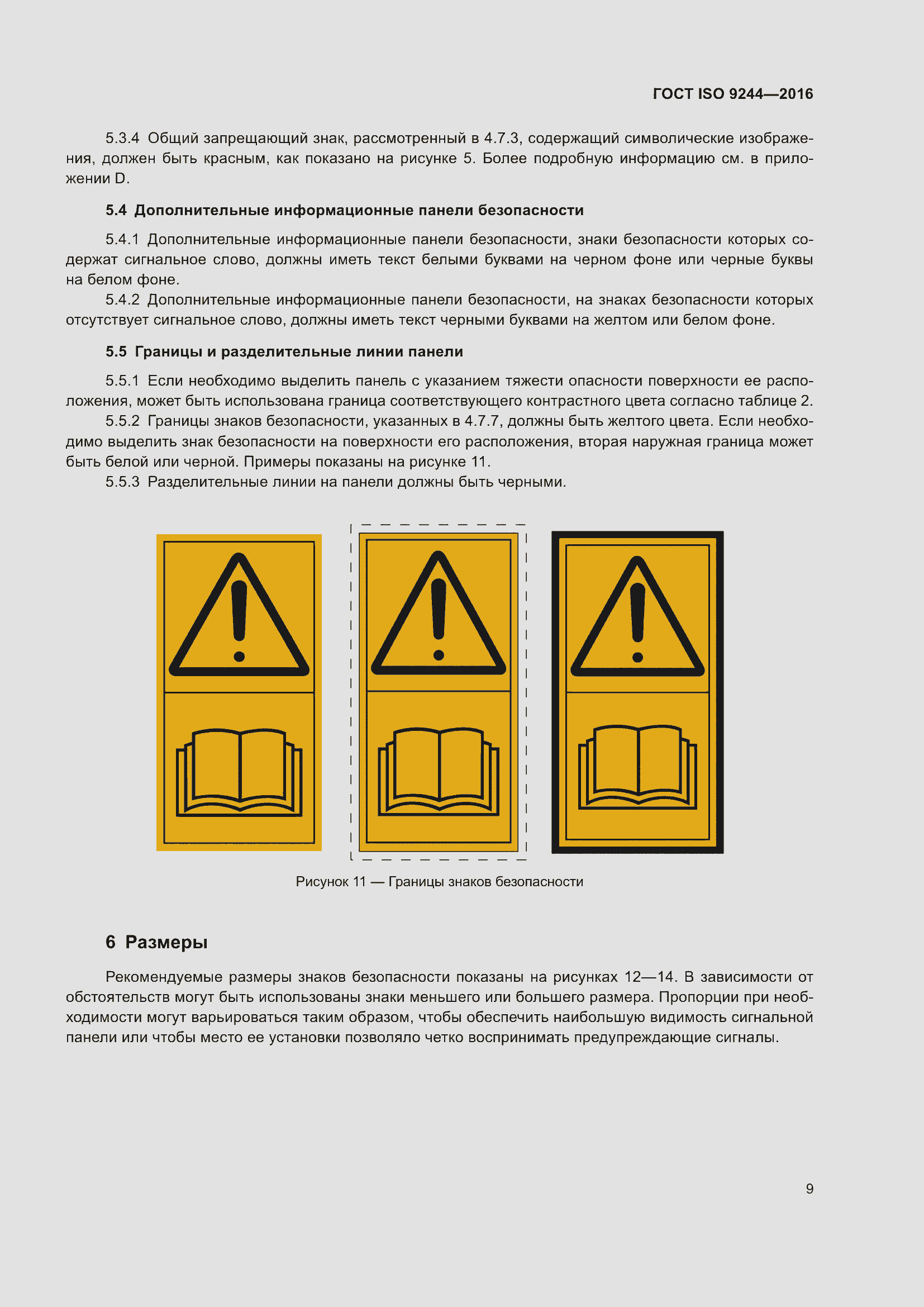 ГОСТ ISO 9244—2016

5.3.4 Общий запрещающий знак, рассмотренный в 4.7.3, содержащий символические изображения, должен быть красным, как показано на рисунке 5. Более подробную информацию см. в приложении D.

5.4 Дополнительные информационные панели безопасности

5.4.1 Дополнительные информационные панели безопасности, знаки безопасности которых содержат сигнальное слово, должны иметь текст белыми буквами на черном фоне или черные буквы на белом фоне.

5.4.2 Дополнительные информационные панели безопасности, на знаках безопасности которых отсутствует сигнальное слово, должны иметь текст черными буквами на желтом или белом фоне.

5.5 Границы и разделительные линии панели

5.5.1 Если необходимо выделить панель с указанием тяжести опасности поверхности ее расположения, может быть использована граница соответствующего контрастного цвета согласно таблице 2.

5.5.2 Границы знаков безопасности, указанных в 4.7.7, должны быть желтого цвета. Если необходимо выделить знак безопасности на поверхности его расположения, вторая наружная граница может быть белой или черной. Примеры показаны на рисунке 11.

5.5.3 Разделительные линии на панели должны быть черными.

Рисунок 11 — Границы знаков безопасности

6 Размеры

Рекомендуемые размеры знаков безопасности показаны на рисунках 12—14. В зависимости от обстоятельств могут быть использованы знаки меньшего или большего размера. Пропорции при необходимости могут варьироваться таким образом, чтобы обеспечить наибольшую видимость сигнальной панели или чтобы место ее установки позволяло четко воспринимать предупреждающие сигналы.

9