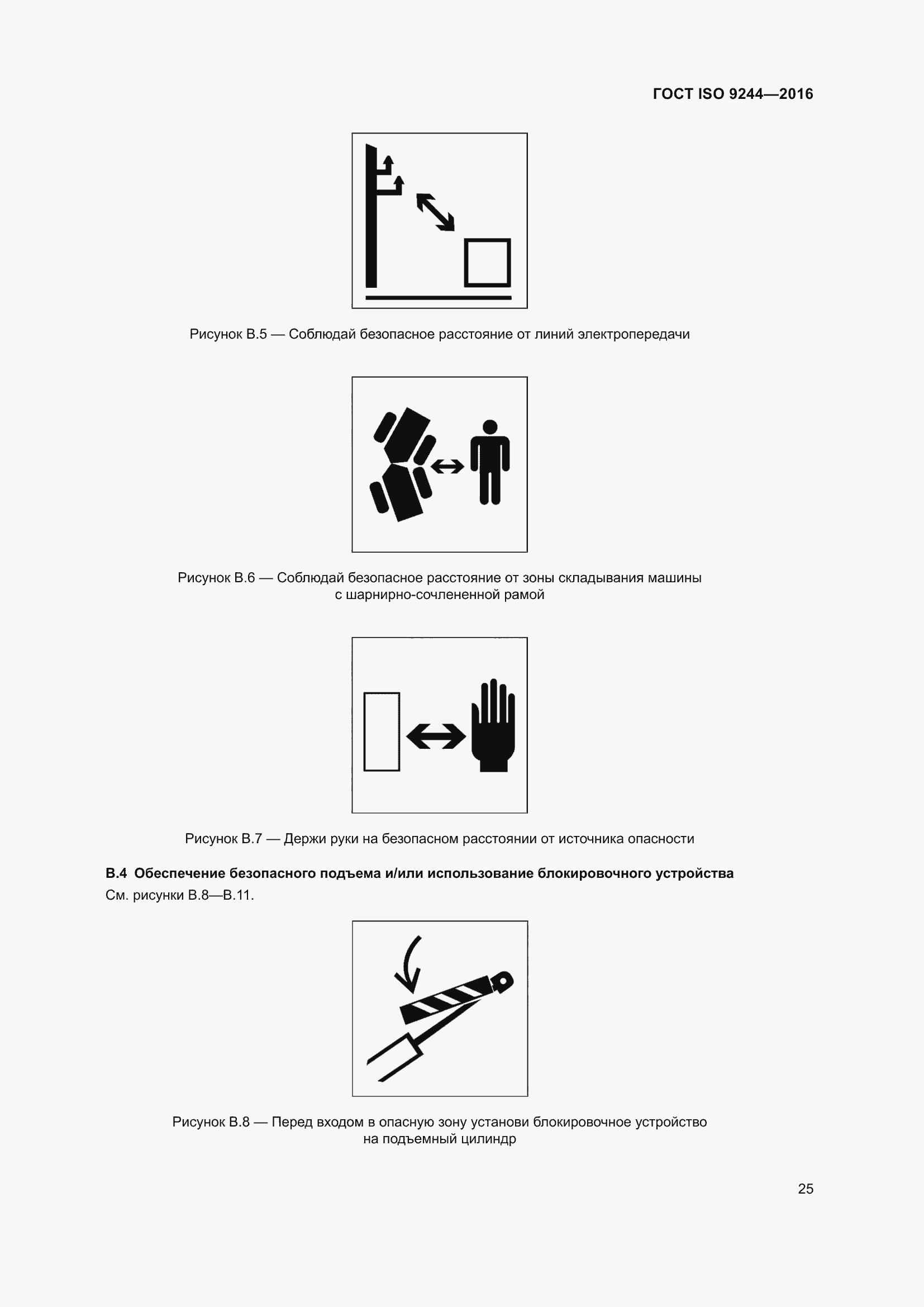 ГОСТ ISO 9244—2016

Рисунок В.5 — Соблюдай безопасное расстояние от линий электропередачи

Рисунок В.6 — Соблюдай безопасное расстояние от зоны складывания машины с шарнирно-сочлененной рамой

Рисунок В.7 — Держи руки на безопасном расстоянии от источника опасности

**В.4 Обеспечение безопасного подъема и/или использование блокировочного устройства**

См. рисунки В.8—В.11.

Рисунок В.8 — Перед входом в опасную зону установи блокировочное устройство на подъемный цилиндр

25