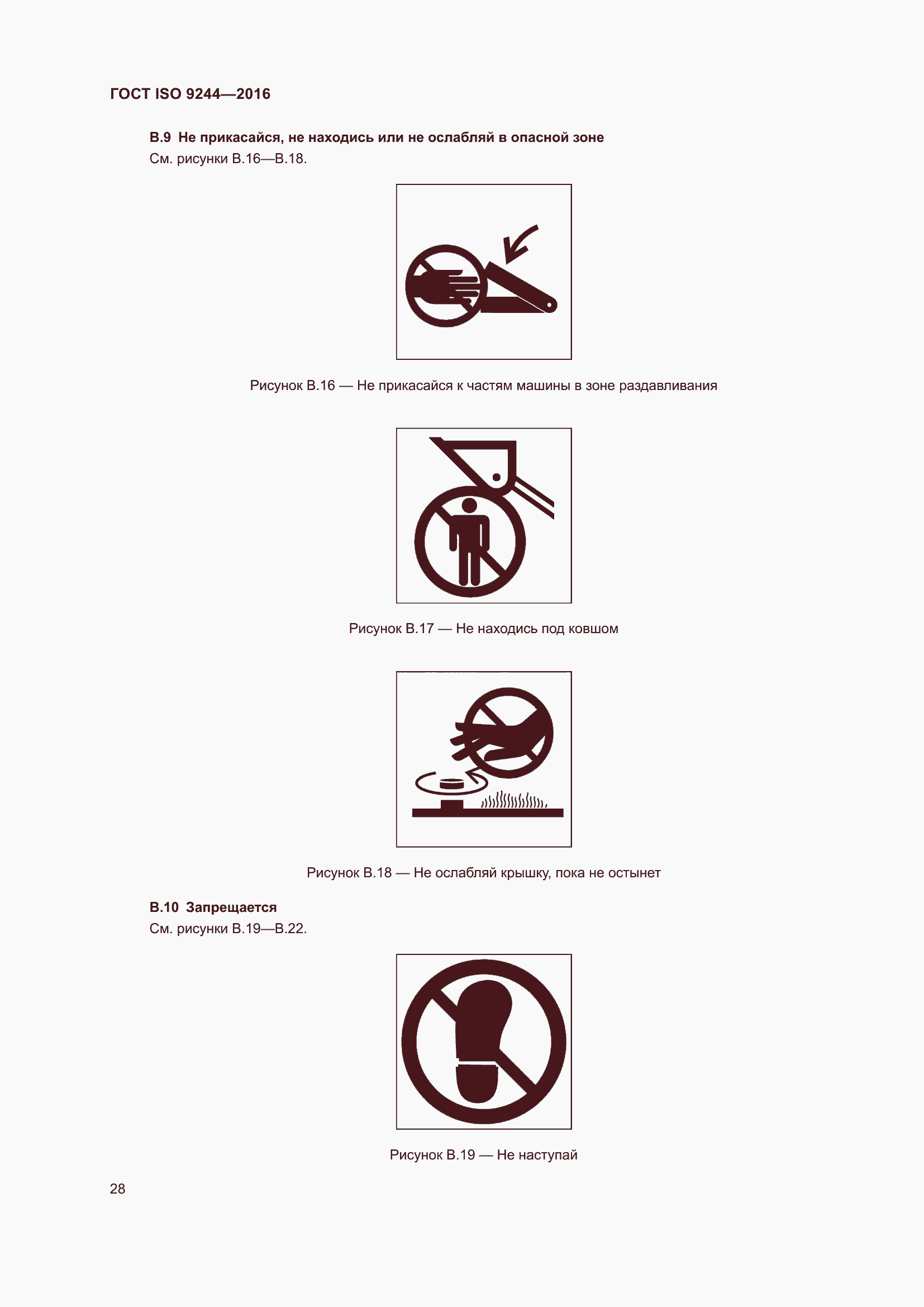 ГОСТ ISO 9244—2016

В.9 Не прикасайся, не находись или не ослабляй в опасной зоне

См. рисунки В.16—В.18.

Рисунок В.16 — Не прикасайся к частям машины в зоне раздавливания

Рисунок В.17 — Не находись под ковшом

Рисунок В.18 — Не ослабляй крышку, пока не остынет

В.10 Запрещается

См. рисунки В.19—В.22.

Рисунок В.19 — Не наступай

28