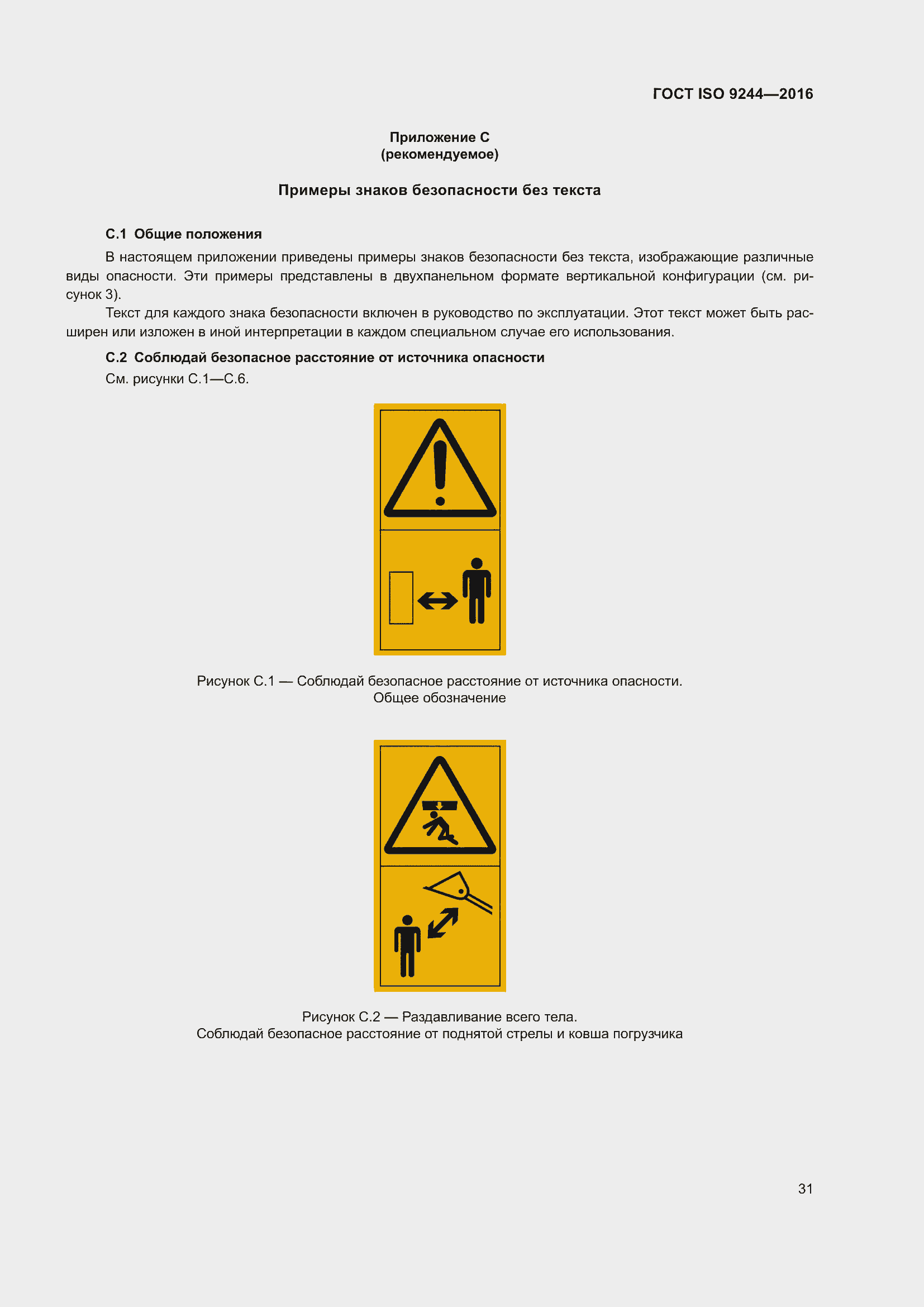 ГОСТ ISO 9244—2016

Приложение С
(рекомендуемое)

Примеры знаков безопасности без текста

С.1 Общие положения

В настоящем приложении приведены примеры знаков безопасности без текста, изображающие различные виды опасности. Эти примеры представлены в двухпанельном формате вертикальной конфигурации (см. рисунок 3).

Текст для каждого знака безопасности включен в руководство по эксплуатации. Этот текст может быть расширен или изложен в иной интерпретации в каждом специальном случае его использования.

С.2 Соблюдай безопасное расстояние от источника опасности

См. рисунки С.1—С.6.

Рисунок С.1 — Соблюдай безопасное расстояние от источника опасности.
Общее обозначение

Рисунок С.2 — Раздавливание всего тела.
Соблюдай безопасное расстояние от поднятой стрелы и ковша погрузчика

31