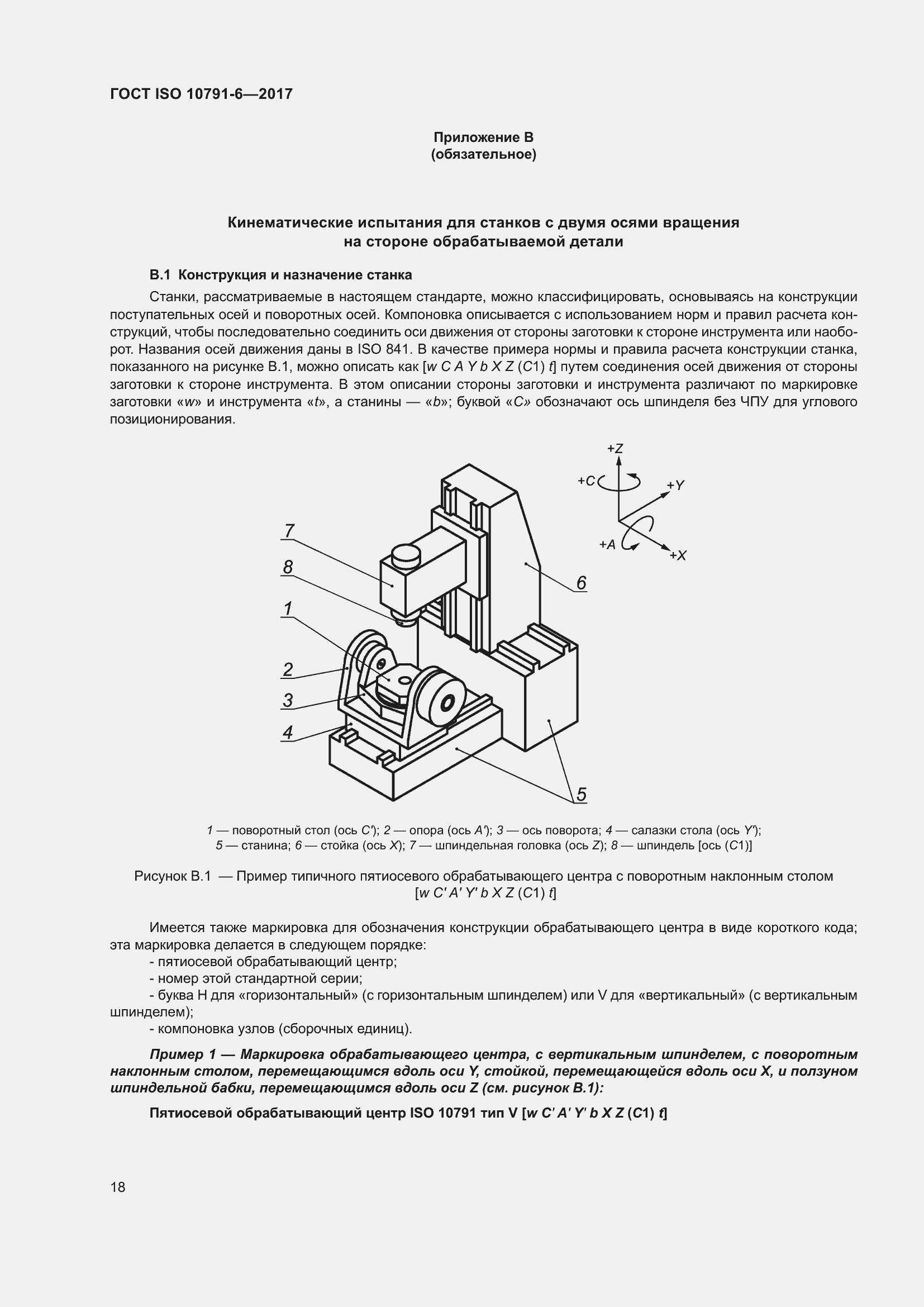 ГОСТ ISO 10791-6—2017

Приложение В
(обязательное)

Кинематические испытания для станков с двумя осями вращения на стороне обрабатываемой детали

В.1 Конструкция и назначение станка

Станки, рассматриваемые в настоящем стандарте, можно классифицировать, основываясь на конструкции поступательных осей и поворотных осей. Компоновка описывается с использованием норм и правил расчета конструкций, чтобы последовательно соединить оси движения от стороны заготовки к стороне инструмента или наоборот. Названия осей движения даны в ISO 841. В качестве примера нормы и правила расчета конструкции станка, показанного на рисунке В.1, можно описать как [w C A Y b X Z (C1) t] путем соединения осей движения от стороны заготовки к стороне инструмента. В этом описании стороны заготовки и инструмента различают по маркировке заготовки «w» и инструмента «t», а станины — «b»; буквой «C» обозначают ось шпинделя без ЧПУ для углового позиционирования.

+Z
+C
+Y
+A
+X
7
8
1
2
3
4
6
5

1 — поворотный стол (ось C′); 2 — опора (ось A′); 3 — ось поворота; 4 — салазки стола (ось Y′); 5 — станина; 6 — стойка (ось X); 7 — шпиндельная головка (ось Z); 8 — шпиндель [ось (C1)]

Рисунок В.1 — Пример типичного пятиосевого обрабатывающего центра с поворотным наклонным столом [w C′ A′ Y′ b X Z (C1) t]

Имеется также маркировка для обозначения конструкции обрабатывающего центра в виде короткого кода; эта маркировка делается в следующем порядке:
- пятиосевой обрабатывающий центр;
- номер этой стандартной серии;
- буква H для «горизонтальный» (с горизонтальным шпинделем) или V для «вертикальный» (с вертикальным шпинделем);
- компоновка узлов (сборочных единиц).

Пример 1 — Маркировка обрабатывающего центра, с вертикальным шпинделем, с поворотным наклонным столом, перемещающимся вдоль оси Y, стойкой, перемещающейся вдоль оси X, и ползуном шпиндельной бабки, перемещающимся вдоль оси Z (см. рисунок В.1):

Пятиосевой обрабатывающий центр ISO 10791 тип V [w C′ A′ Y′ b X Z (C1) t]

18