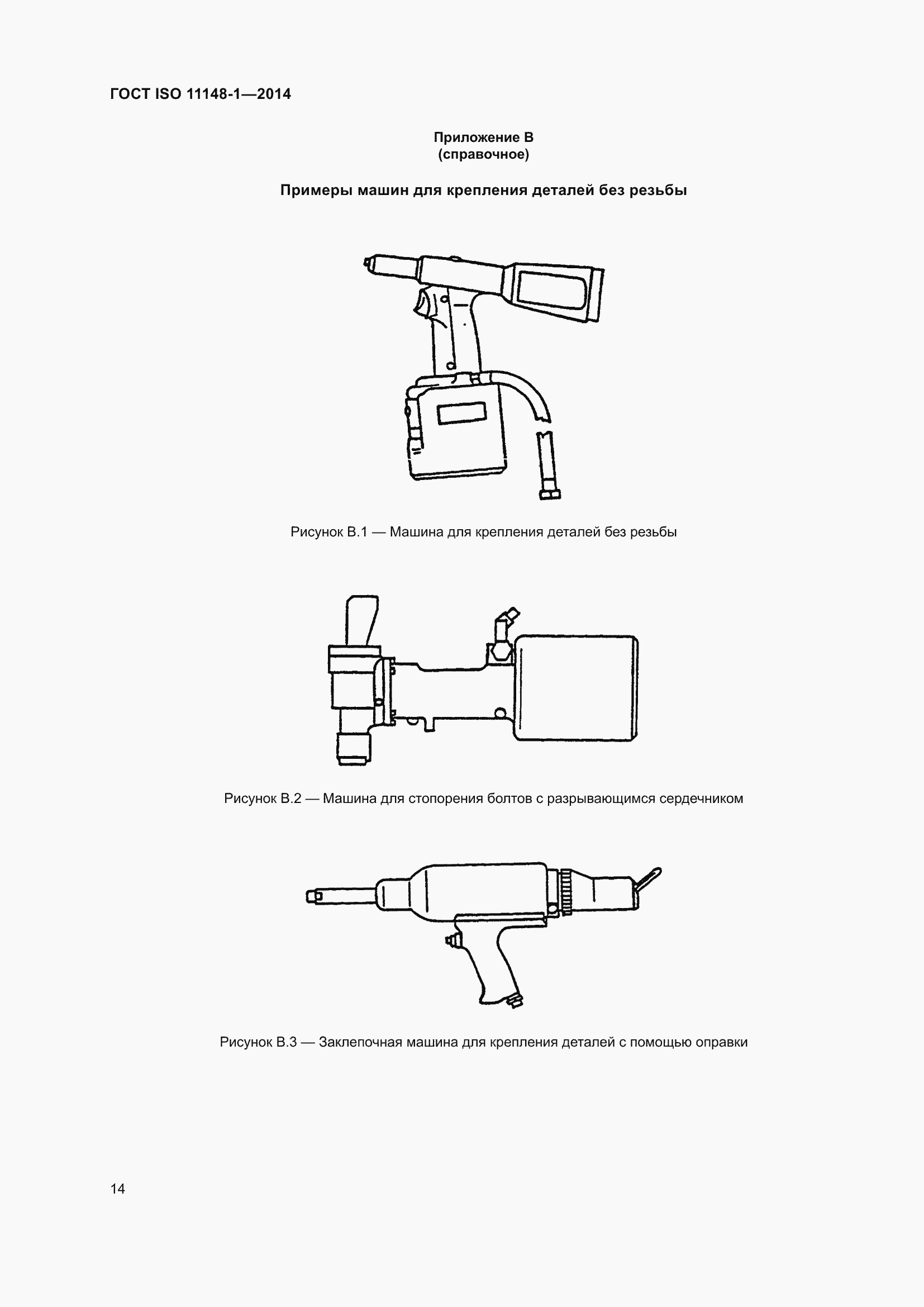 ГОСТ ISO 11148-1—2014

Приложение В
(справочное)

Примеры машин для крепления деталей без резьбы

Рисунок В.1 — Машина для крепления деталей без резьбы

Рисунок В.2 — Машина для стопорения болтов с разрывающимся сердечником

Рисунок В.3 — Заклепочная машина для крепления деталей с помощью оправки

14