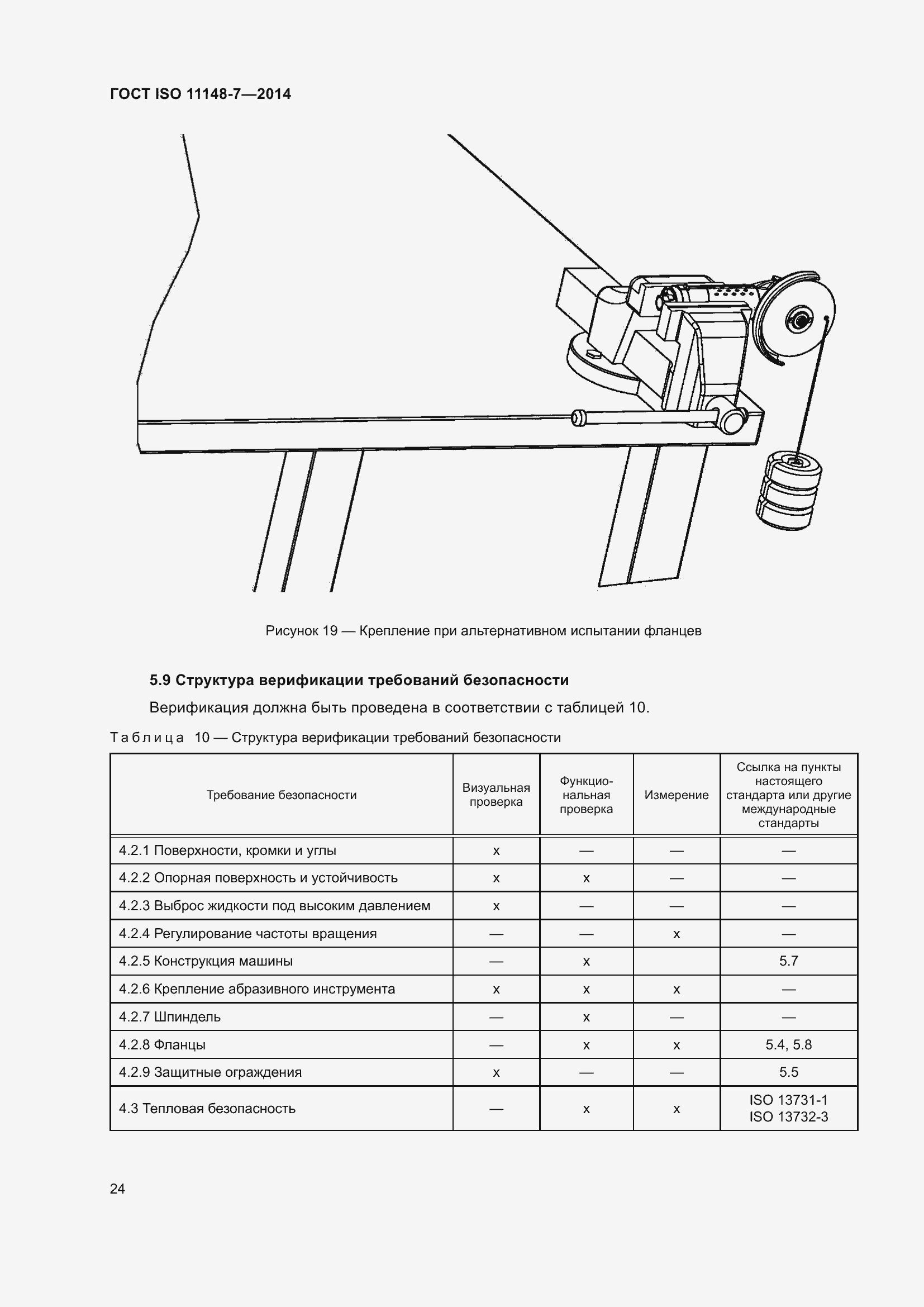 ГОСТ ISO 11148-7—2014

Рисунок 19 — Крепление при альтернативном испытании фланцев

5.9 Структура верификации требований безопасности

Верификация должна быть проведена в соответствии с таблицей 10.

Таблица 10 — Структура верификации требований безопасности

| Требование безопасности | Визуальная проверка | Функциональная проверка | Измерение | Ссылка на пункты настоящего стандарта или другие международные стандарты |
|---|---|---|---|---|
| 4.2.1 Поверхности, кромки и углы | x | — | — | — |
| 4.2.2 Опорная поверхность и устойчивость | x | x | — | — |
| 4.2.3 Выброс жидкости под высоким давлением | x | — | — | — |
| 4.2.4 Регулирование частоты вращения | — | — | x | — |
| 4.2.5 Конструкция машины | — | x | | 5.7 |
| 4.2.6 Крепление абразивного инструмента | x | x | x | — |
| 4.2.7 Шпиндель | — | x | — | — |
| 4.2.8 Фланцы | — | x | x | 5.4, 5.8 |
| 4.2.9 Защитные ограждения | x | — | — | 5.5 |
| 4.3 Тепловая безопасность | — | x | x | ISO 13731-1 ISO 13732-3 |

24