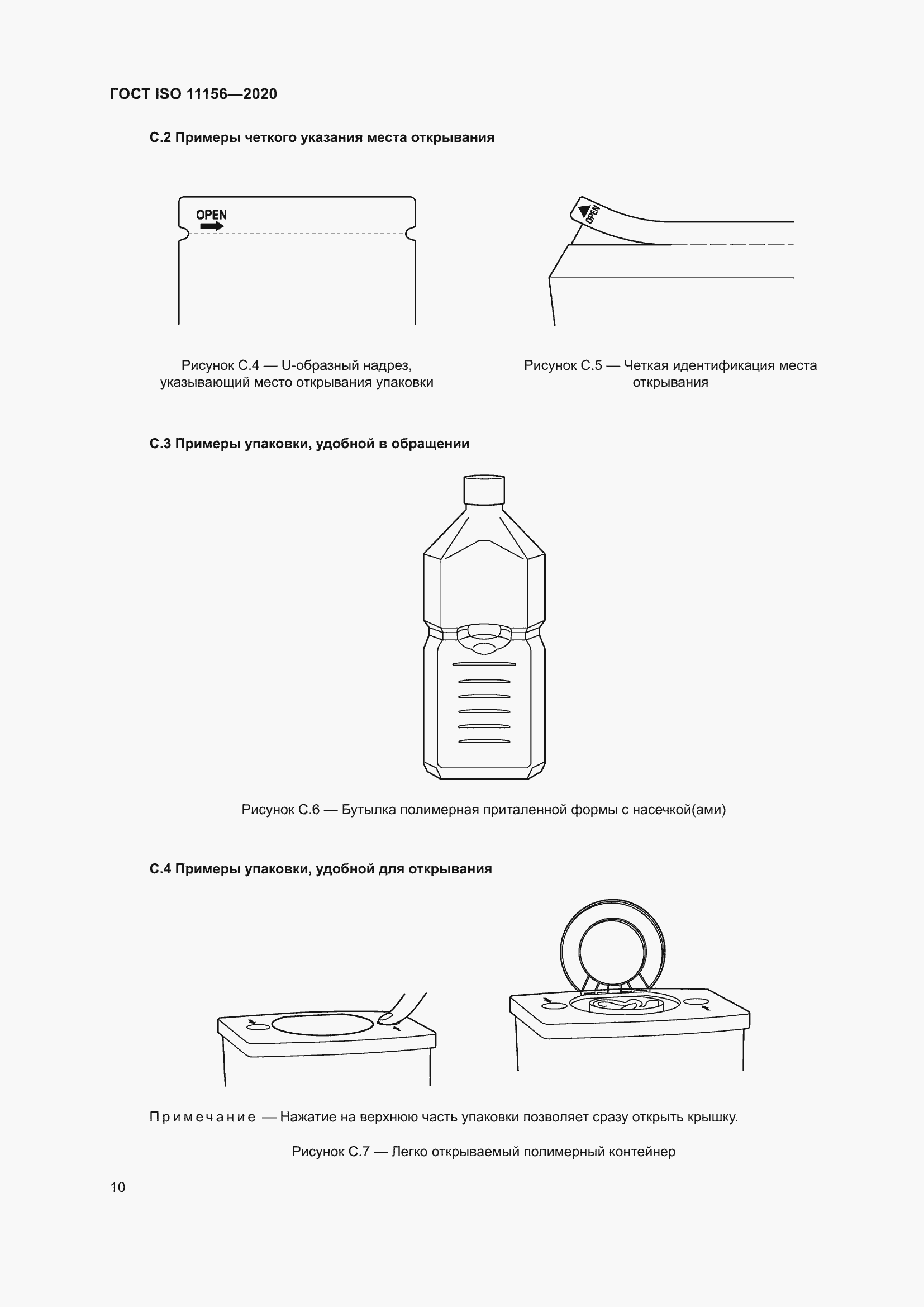 ГОСТ ISO 11156—2020

С.2 Примеры четкого указания места открывания

OPEN

OPEN

Рисунок С.4 — U-образный надрез, указывающий место открывания упаковки

Рисунок С.5 — Четкая идентификация места открывания

С.3 Примеры упаковки, удобной в обращении

Рисунок С.6 — Бутылка полимерная приталенной формы с насечкой(ами)

С.4 Примеры упаковки, удобной для открывания

Примечание — Нажатие на верхнюю часть упаковки позволяет сразу открыть крышку.

Рисунок С.7 — Легко открываемый полимерный контейнер

10