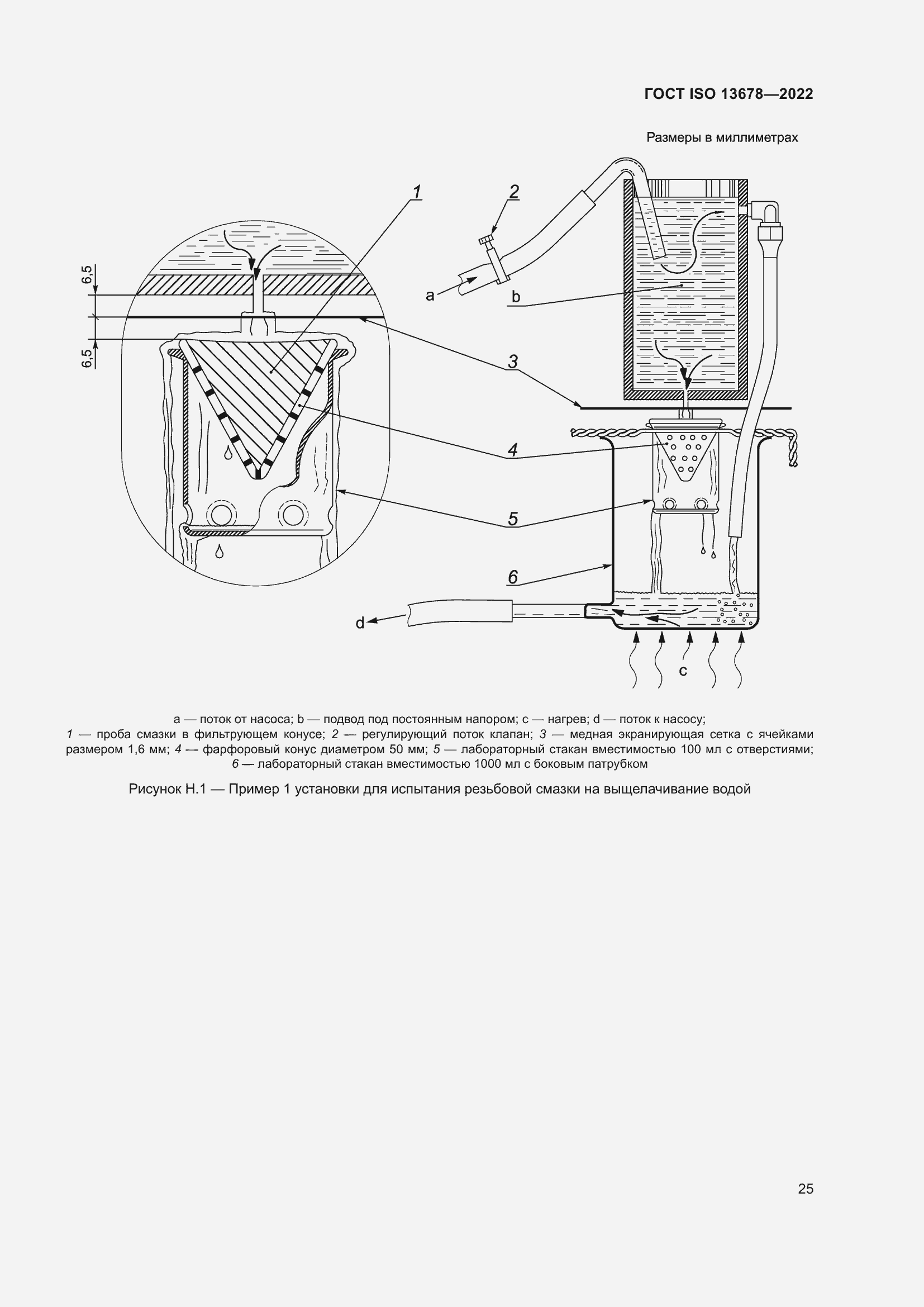 ГОСТ ISO 13678—2022

Размеры в миллиметрах

6,5

6,5

1

2

a

b

3

4

5

6

d

c

a — поток от насоса; b — подвод под постоянным напором; c — нагрев; d — поток к насосу;
1 — проба смазки в фильтрующем конусе; 2 — регулирующий поток клапан; 3 — медная экранирующая сетка с ячейками размером 1,6 мм; 4 — фарфоровый конус диаметром 50 мм; 5 — лабораторный стакан вместимостью 100 мл с отверстиями; 6 — лабораторный стакан вместимостью 1000 мл с боковым патрубком

Рисунок Н.1 — Пример 1 установки для испытания резьбовой смазки на выщелачивание водой

25