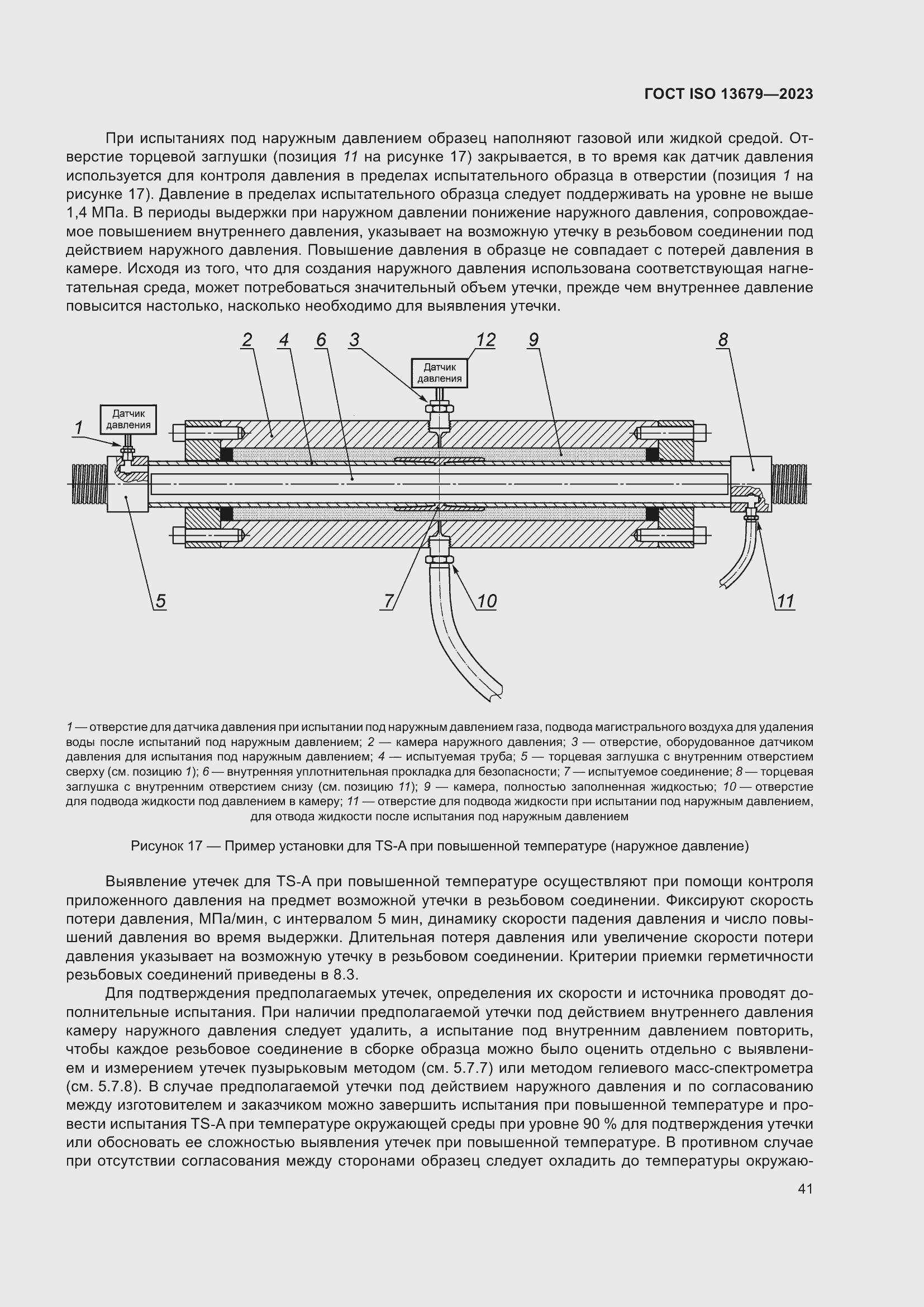 ГОСТ ISO 13679—2023

При испытаниях под наружным давлением образец наполняют газовой или жидкой средой. Отверстие торцевой заглушки (позиция 11 на рисунке 17) закрывается, в то время как датчик давления используется для контроля давления в пределах испытательного образца в отверстии (позиция 1 на рисунке 17). Давление в пределах испытательного образца следует поддерживать на уровне не выше 1,4 МПа. В периоды выдержки при наружном давлении понижение наружного давления, сопровождаемое повышением внутреннего давления, указывает на возможную утечку в резьбовом соединении под действием наружного давления. Повышение давления в образце не совпадает с потерей давления в камере. Исходя из того, что для создания наружного давления использована соответствующая нагнетательная среда, может потребоваться значительный объем утечки, прежде чем внутреннее давление повысится настолько, насколько необходимо для выявления утечки.

2 4 6 3 12 9 8
Датчик давления
Датчик давления
1
5 7 10 11

1 — отверстие для датчика давления при испытании под наружным давлением газа, подвода магистрального воздуха для удаления воды после испытаний под наружным давлением; 2 — камера наружного давления; 3 — отверстие, оборудованное датчиком давления для испытания под наружным давлением; 4 — испытуемая труба; 5 — торцевая заглушка с внутренним отверстием сверху (см. позицию 1); 6 — внутренняя уплотнительная прокладка для безопасности; 7 — испытуемое соединение; 8 — торцевая заглушка с внутренним отверстием снизу (см. позицию 11); 9 — камера, полностью заполненная жидкостью; 10 — отверстие для подвода жидкости под давлением в камеру; 11 — отверстие для подвода жидкости при испытании под наружным давлением, для отвода жидкости после испытания под наружным давлением

Рисунок 17 — Пример установки для TS-A при повышенной температуре (наружное давление)

Выявление утечек для TS-A при повышенной температуре осуществляют при помощи контроля приложенного давления на предмет возможной утечки в резьбовом соединении. Фиксируют скорость потери давления, МПа/мин, с интервалом 5 мин, динамику скорости падения давления и число повышений давления во время выдержки. Длительная потеря давления или увеличение скорости потери давления указывает на возможную утечку в резьбовом соединении. Критерии приемки герметичности резьбовых соединений приведены в 8.3.

Для подтверждения предполагаемых утечек, определения их скорости и источника проводят дополнительные испытания. При наличии предполагаемой утечки под действием внутреннего давления камеру наружного давления следует удалить, а испытание под внутренним давлением повторить, чтобы каждое резьбовое соединение в сборке образца можно было оценить отдельно с выявлением и измерением утечек пузырьковым методом (см. 5.7.7) или методом гелиевого масс-спектрометра (см. 5.7.8). В случае предполагаемой утечки под действием наружного давления и по согласованию между изготовителем и заказчиком можно завершить испытания при повышенной температуре и провести испытания TS-A при температуре окружающей среды при уровне 90 % для подтверждения утечки или обосновать ее сложностью выявления утечек при повышенной температуре. В противном случае при отсутствии согласования между сторонами образец следует охладить до температуры окружаю-

41