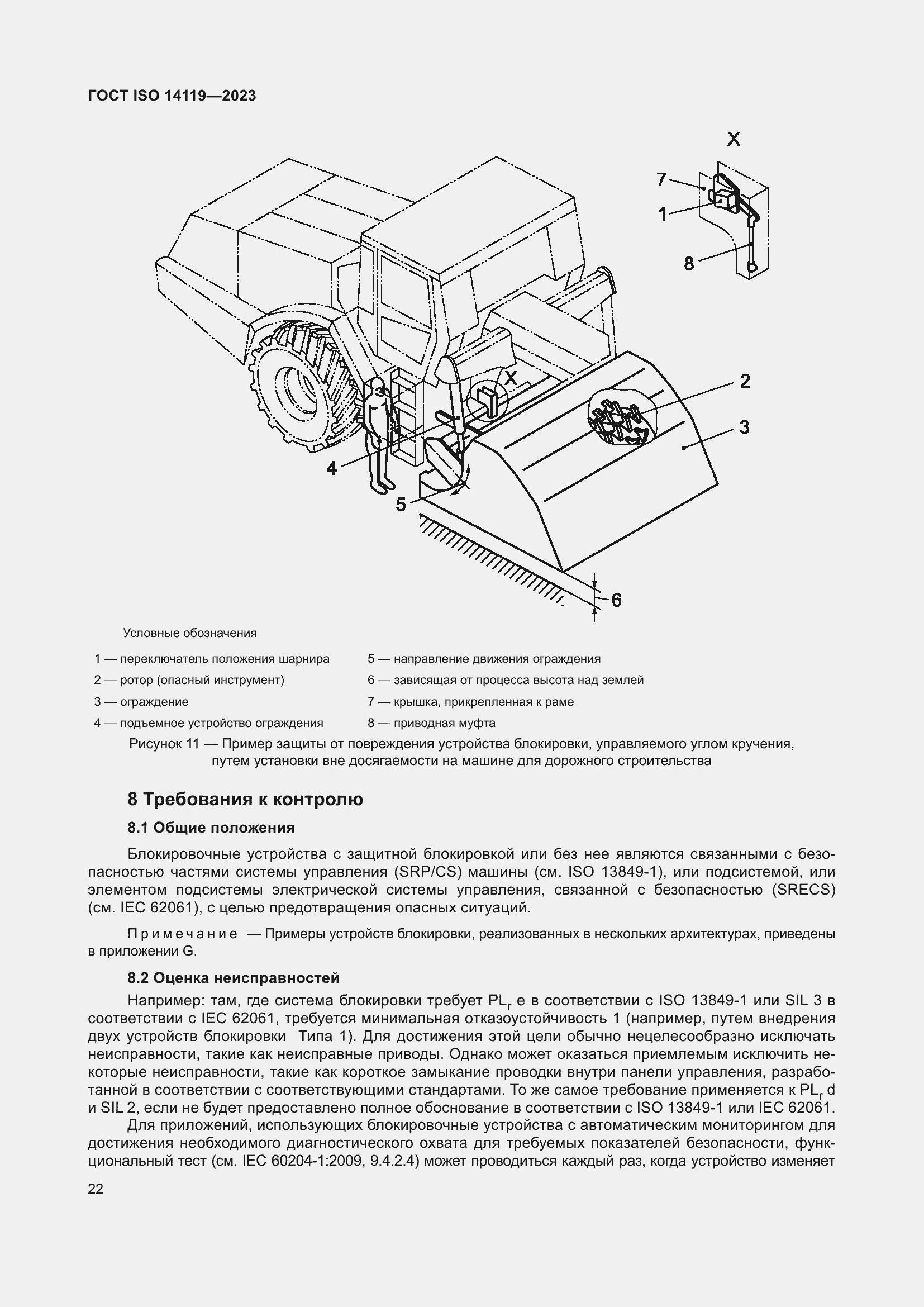 ГОСТ ISO 14119—2023

X

7

1

8

X

2

3

4

5

6

Условные обозначения

1 — переключатель положения шарнира
2 — ротор (опасный инструмент)
3 — ограждение
4 — подъемное устройство ограждения

5 — направление движения ограждения
6 — зависящая от процесса высота над землей
7 — крышка, прикрепленная к раме
8 — приводная муфта

Рисунок 11 — Пример защиты от повреждения устройства блокировки, управляемого углом кручения, путем установки вне досягаемости на машине для дорожного строительства

8 Требования к контролю

8.1 Общие положения

Блокировочные устройства с защитной блокировкой или без нее являются связанными с безопасностью частями системы управления (SRP/CS) машины (см. ISO 13849-1), или подсистемой, или элементом подсистемы электрической системы управления, связанной с безопасностью (SRECS) (см. IEC 62061), с целью предотвращения опасных ситуаций.

Примечание — Примеры устройств блокировки, реализованных в нескольких архитектурах, приведены в приложении G.

8.2 Оценка неисправностей

Например: там, где система блокировки требует $PL_r$ e в соответствии с ISO 13849-1 или SIL 3 в соответствии с IEC 62061, требуется минимальная отказоустойчивость 1 (например, путем внедрения двух устройств блокировки Типа 1). Для достижения этой цели обычно нецелесообразно исключать неисправности, такие как неисправные приводы. Однако может оказаться приемлемым исключить некоторые неисправности, такие как короткое замыкание проводки внутри панели управления, разработанной в соответствии с соответствующими стандартами. То же самое требование применяется к $PL_r$ d и SIL 2, если не будет предоставлено полное обоснование в соответствии с ISO 13849-1 или IEC 62061.

Для приложений, использующих блокировочные устройства с автоматическим мониторингом для достижения необходимого диагностического охвата для требуемых показателей безопасности, функциональный тест (см. IEC 60204-1:2009, 9.4.2.4) может проводиться каждый раз, когда устройство изменяет

22