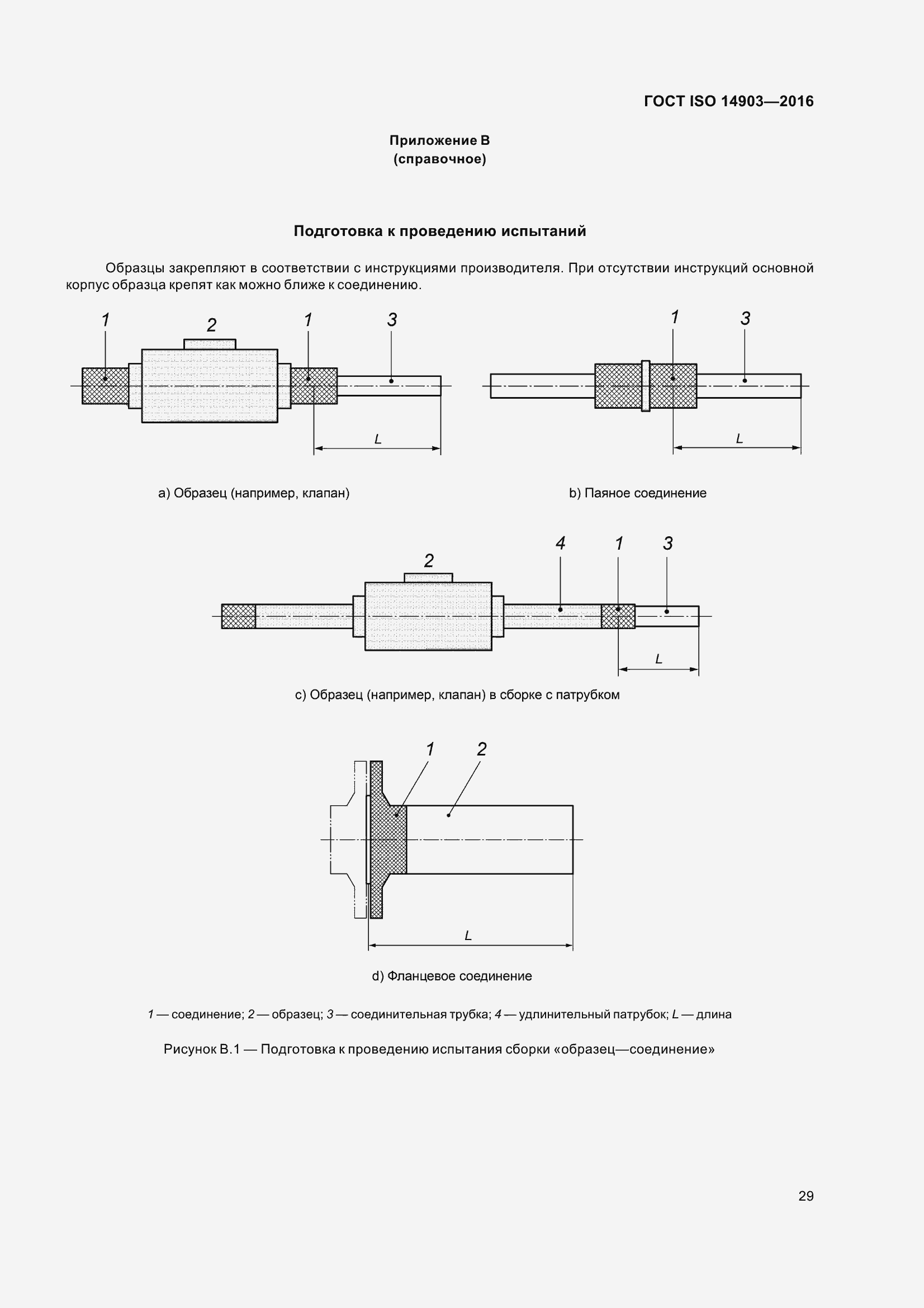 ГОСТ ISO 14903—2016

Приложение В
(справочное)

Подготовка к проведению испытаний

Образцы закрепляют в соответствии с инструкциями производителя. При отсутствии инструкций основной корпус образца крепят как можно ближе к соединению.

1 2 1 3

L

a) Образец (например, клапан)

1 3

L

b) Паяное соединение

2 4 1 3

L

c) Образец (например, клапан) в сборке с патрубком

1 2

L

d) Фланцевое соединение

1 — соединение; 2 — образец; 3 — соединительная трубка; 4 — удлинительный патрубок; L — длина

Рисунок В.1 — Подготовка к проведению испытания сборки «образец—соединение»

29