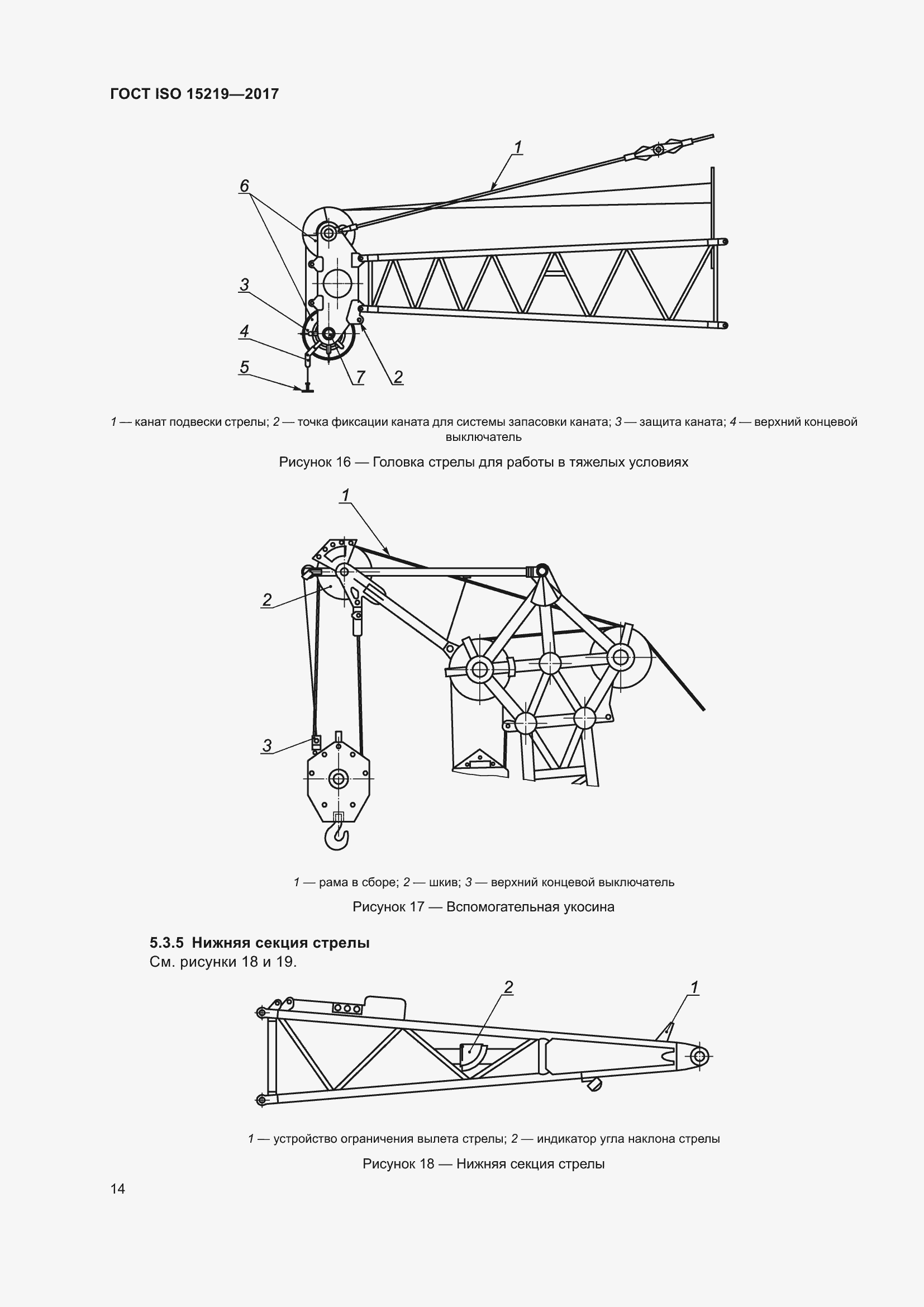 ГОСТ ISO 15219—2017

1

6

3

4

5

7

2

1 — канат подвески стрелы; 2 — точка фиксации каната для системы запасовки каната; 3 — защита каната; 4 — верхний концевой выключатель

Рисунок 16 — Головка стрелы для работы в тяжелых условиях

1

2

3

1 — рама в сборе; 2 — шкив; 3 — верхний концевой выключатель

Рисунок 17 — Вспомогательная укосина

5.3.5 Нижняя секция стрелы

См. рисунки 18 и 19.

2

1

1 — устройство ограничения вылета стрелы; 2 — индикатор угла наклона стрелы

Рисунок 18 — Нижняя секция стрелы

14