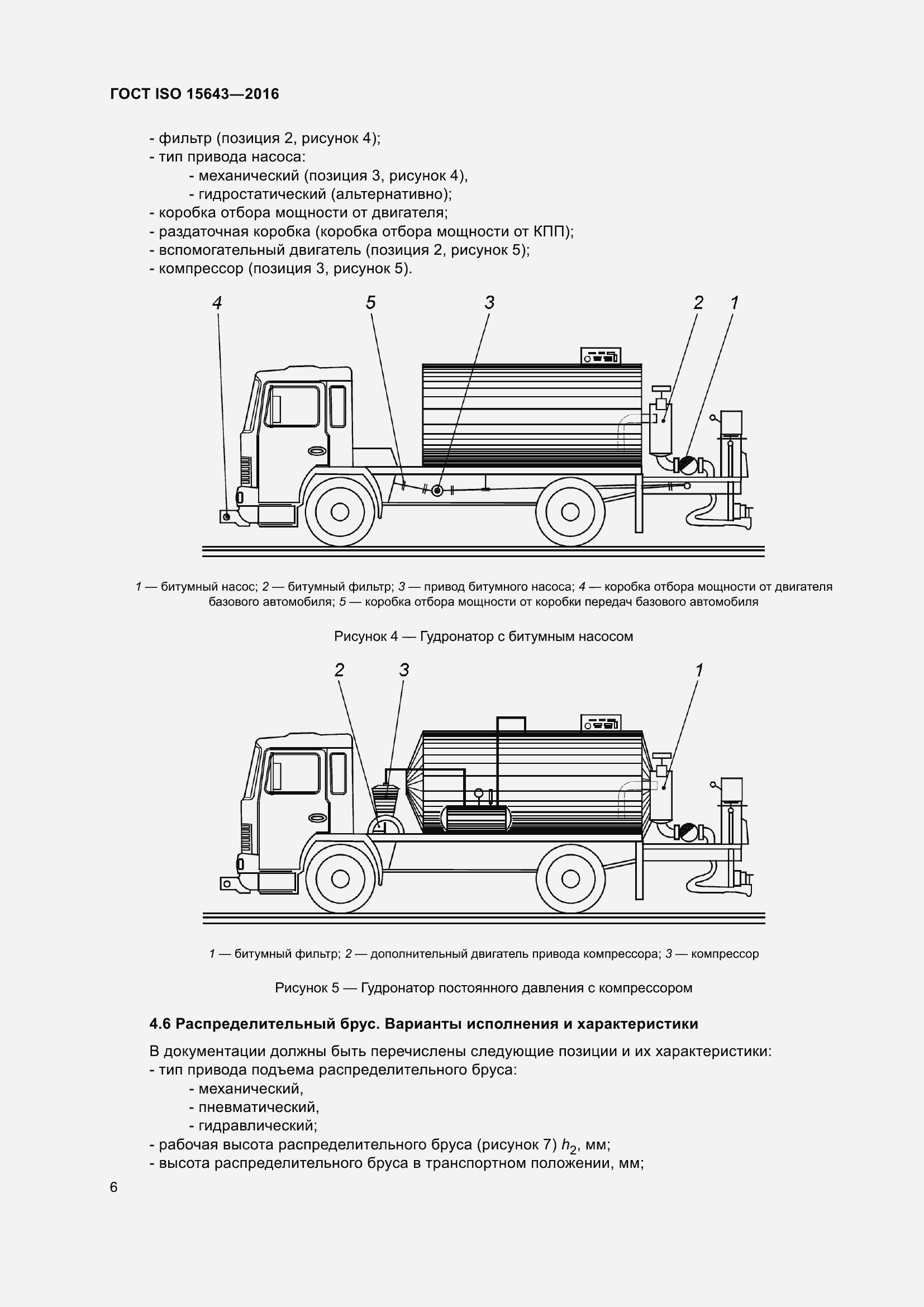 ГОСТ ISO 15643—2016

- фильтр (позиция 2, рисунок 4);
- тип привода насоса:
- механический (позиция 3, рисунок 4),
- гидростатический (альтернативно);
- коробка отбора мощности от двигателя;
- раздаточная коробка (коробка отбора мощности от КПП);
- вспомогательный двигатель (позиция 2, рисунок 5);
- компрессор (позиция 3, рисунок 5).

4 5 3 2 1

1 — битумный насос; 2 — битумный фильтр; 3 — привод битумного насоса; 4 — коробка отбора мощности от двигателя базового автомобиля; 5 — коробка отбора мощности от коробки передач базового автомобиля

Рисунок 4 — Гудронатор с битумным насосом

2 3 1

1 — битумный фильтр; 2 — дополнительный двигатель привода компрессора; 3 — компрессор

Рисунок 5 — Гудронатор постоянного давления с компрессором

4.6 Распределительный брус. Варианты исполнения и характеристики

В документации должны быть перечислены следующие позиции и их характеристики:
- тип привода подъема распределительного бруса:
- механический,
- пневматический,
- гидравлический;
- рабочая высота распределительного бруса (рисунок 7) $h_2$, мм;
- высота распределительного бруса в транспортном положении, мм;

6