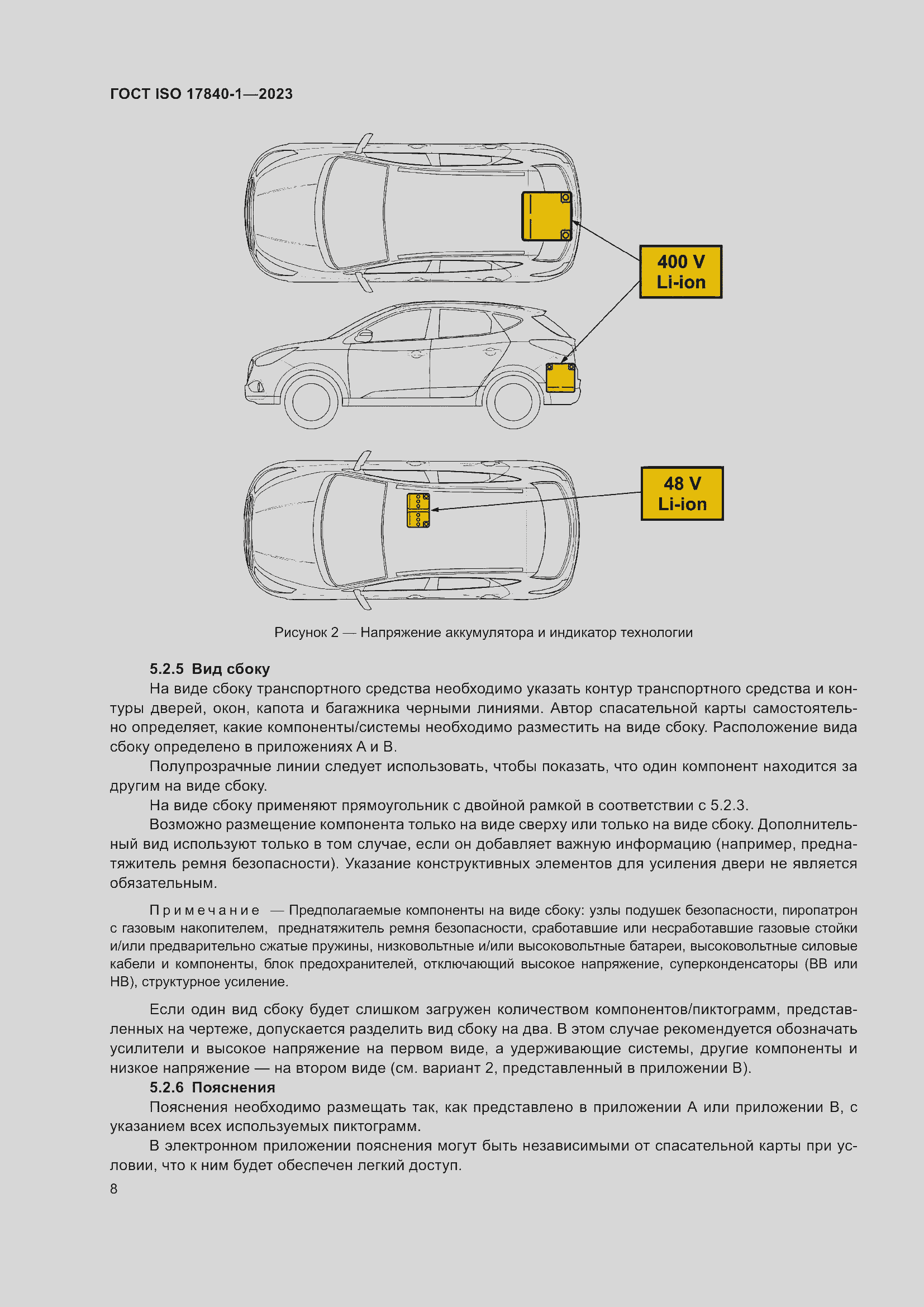 ГОСТ ISO 17840-1—2023

400 V
Li-ion

48 V
Li-ion

Рисунок 2 — Напряжение аккумулятора и индикатор технологии

5.2.5 Вид сбоку

На виде сбоку транспортного средства необходимо указать контур транспортного средства и контуры дверей, окон, капота и багажника черными линиями. Автор спасательной карты самостоятельно определяет, какие компоненты/системы необходимо разместить на виде сбоку. Расположение вида сбоку определено в приложениях А и В.

Полупрозрачные линии следует использовать, чтобы показать, что один компонент находится за другим на виде сбоку.

На виде сбоку применяют прямоугольник с двойной рамкой в соответствии с 5.2.3.

Возможно размещение компонента только на виде сверху или только на виде сбоку. Дополнительный вид используют только в том случае, если он добавляет важную информацию (например, преднатяжитель ремня безопасности). Указание конструктивных элементов для усиления двери не является обязательным.

Примечание — Предполагаемые компоненты на виде сбоку: узлы подушек безопасности, пиропатрон с газовым накопителем, преднатяжитель ремня безопасности, сработавшие или несработавшие газовые стойки и/или предварительно сжатые пружины, низковольтные и/или высоковольтные батареи, высоковольтные силовые кабели и компоненты, блок предохранителей, отключающий высокое напряжение, суперконденсаторы (ВВ или НВ), структурное усиление.

Если один вид сбоку будет слишком загружен количеством компонентов/пиктограмм, представленных на чертеже, допускается разделить вид сбоку на два. В этом случае рекомендуется обозначать усилители и высокое напряжение на первом виде, а удерживающие системы, другие компоненты и низкое напряжение — на втором виде (см. вариант 2, представленный в приложении В).

5.2.6 Пояснения

Пояснения необходимо размещать так, как представлено в приложении А или приложении В, с указанием всех используемых пиктограмм.

В электронном приложении пояснения могут быть независимыми от спасательной карты при условии, что к ним будет обеспечен легкий доступ.

8