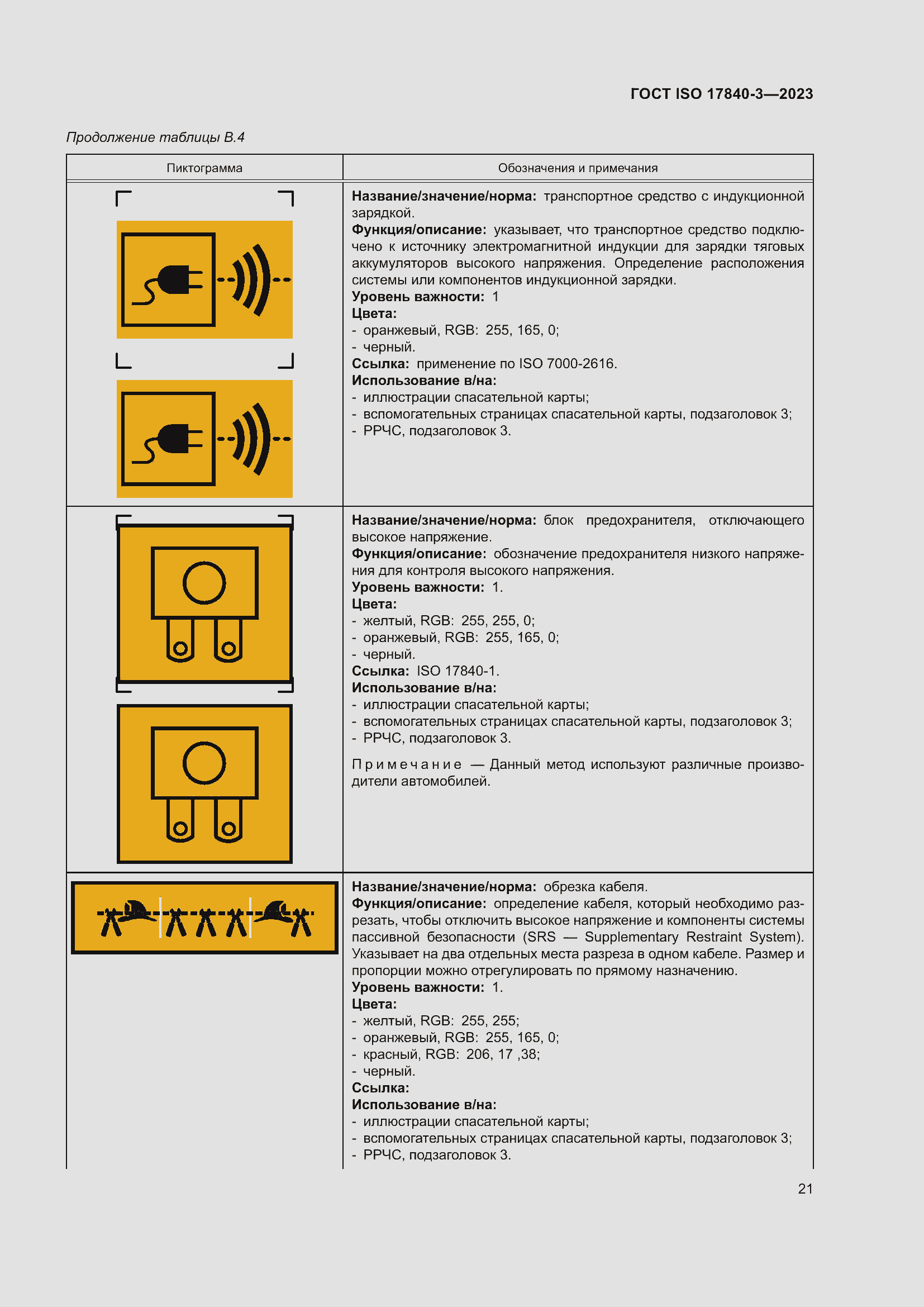 ГОСТ ISO 17840-3—2023

Продолжение таблицы В.4

| Пиктограмма | Обозначения и примечания |
|---|---|
|  | **Название/значение/норма:** транспортное средство с индукционной зарядкой. **Функция/описание:** указывает, что транспортное средство подключено к источнику электромагнитной индукции для зарядки тяговых аккумуляторов высокого напряжения. Определение расположения системы или компонентов индукционной зарядки. **Уровень важности:** 1 **Цвета:** - оранжевый, RGB: 255, 165, 0; - черный. **Ссылка:** применение по ISO 7000-2616. **Использование в/на:** - иллюстрации спасательной карты; - вспомогательных страницах спасательной карты, подзаголовок 3; - РРЧС, подзаголовок 3. |
|  | **Название/значение/норма:** блок предохранителя, отключающего высокое напряжение. **Функция/описание:** обозначение предохранителя низкого напряжения для контроля высокого напряжения. **Уровень важности:** 1. **Цвета:** - желтый, RGB: 255, 255, 0; - оранжевый, RGB: 255, 165, 0; - черный. **Ссылка:** ISO 17840-1. **Использование в/на:** - иллюстрации спасательной карты; - вспомогательных страницах спасательной карты, подзаголовок 3; - РРЧС, подзаголовок 3. Примечание — Данный метод используют различные производители автомобилей. |
|  | **Название/значение/норма:** обрезка кабеля. **Функция/описание:** определение кабеля, который необходимо разрезать, чтобы отключить высокое напряжение и компоненты системы пассивной безопасности (SRS — Supplementary Restraint System). Указывает на два отдельных места разреза в одном кабеле. Размер и пропорции можно отрегулировать по прямому назначению. **Уровень важности:** 1. **Цвета:** - желтый, RGB: 255, 255; - оранжевый, RGB: 255, 165, 0; - красный, RGB: 206, 17 ,38; - черный. **Ссылка:** **Использование в/на:** - иллюстрации спасательной карты; - вспомогательных страницах спасательной карты, подзаголовок 3; - РРЧС, подзаголовок 3. |

21