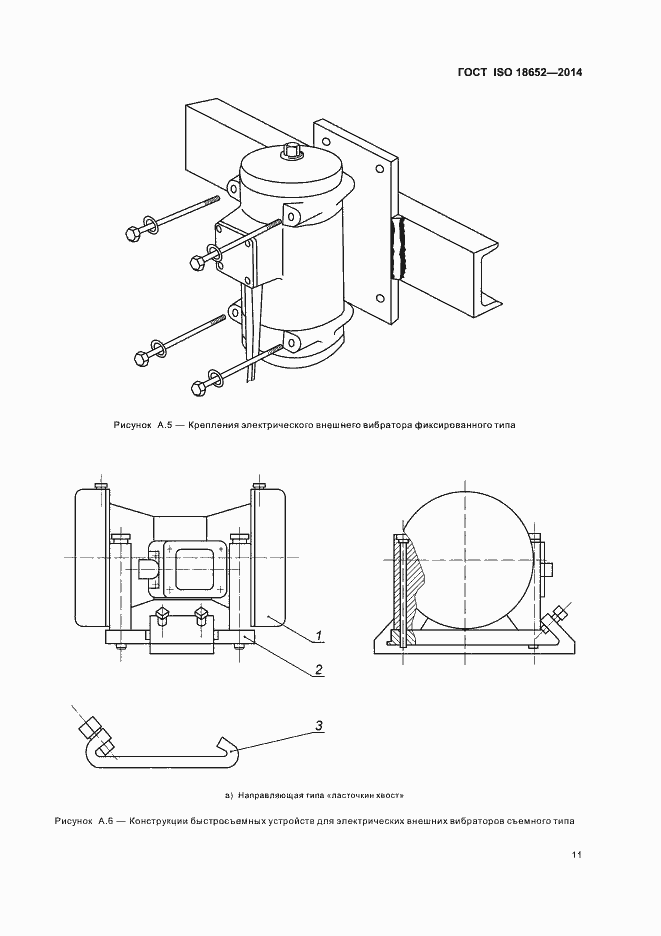 ГОСТ ISO 18652—2014

Рисунок А.5 — Крепления электрического внешнего вибратора фиксированного типа

1

2

3

а) Направляющая типа «ласточкин хвост»

Рисунок А.6 — Конструкции быстросъемных устройств для электрических внешних вибраторов съемного типа

11