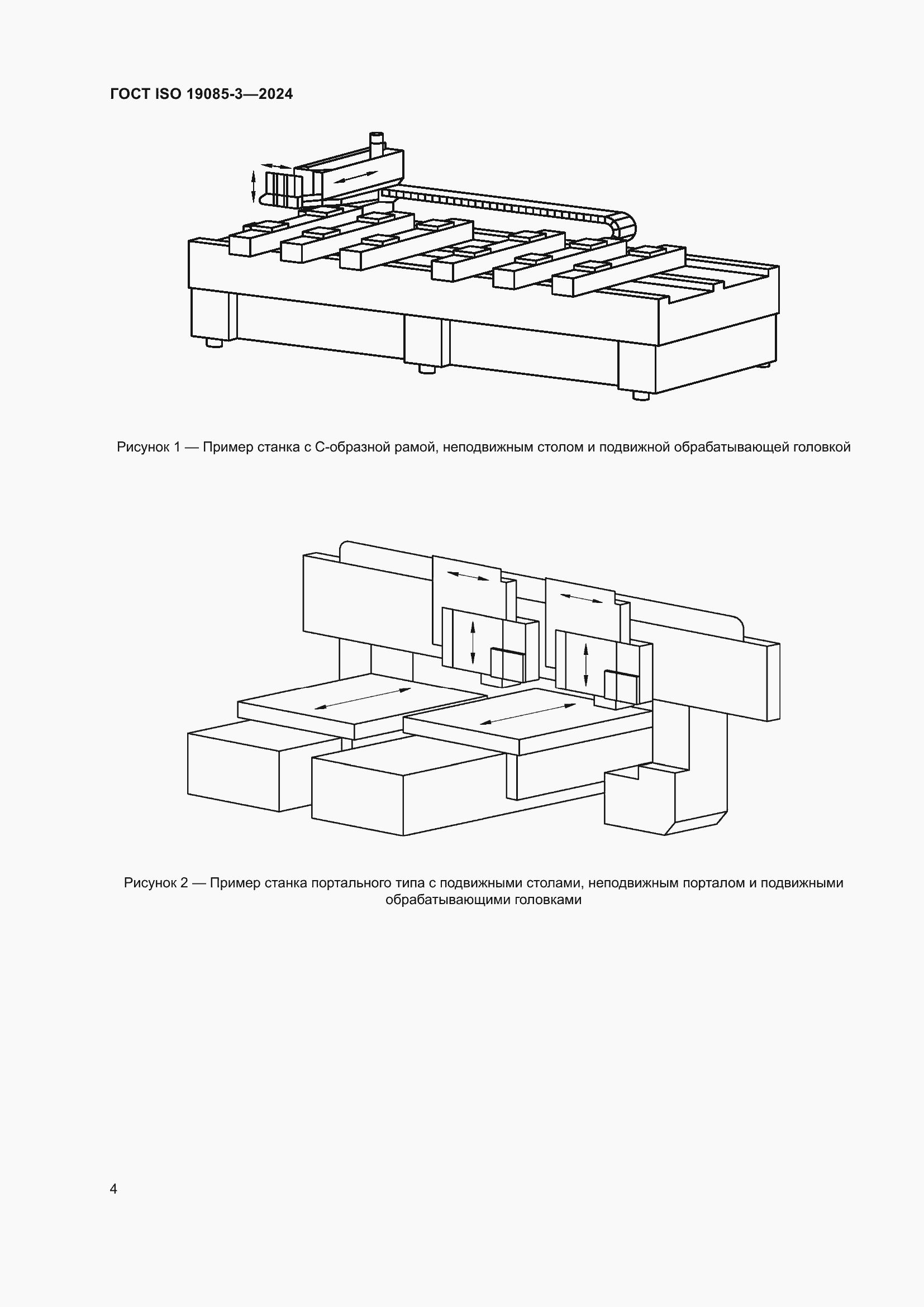 ГОСТ ISO 19085-3—2024

Рисунок 1 — Пример станка с С-образной рамой, неподвижным столом и подвижной обрабатывающей головкой

Рисунок 2 — Пример станка портального типа с подвижными столами, неподвижным порталом и подвижными обрабатывающими головками

4