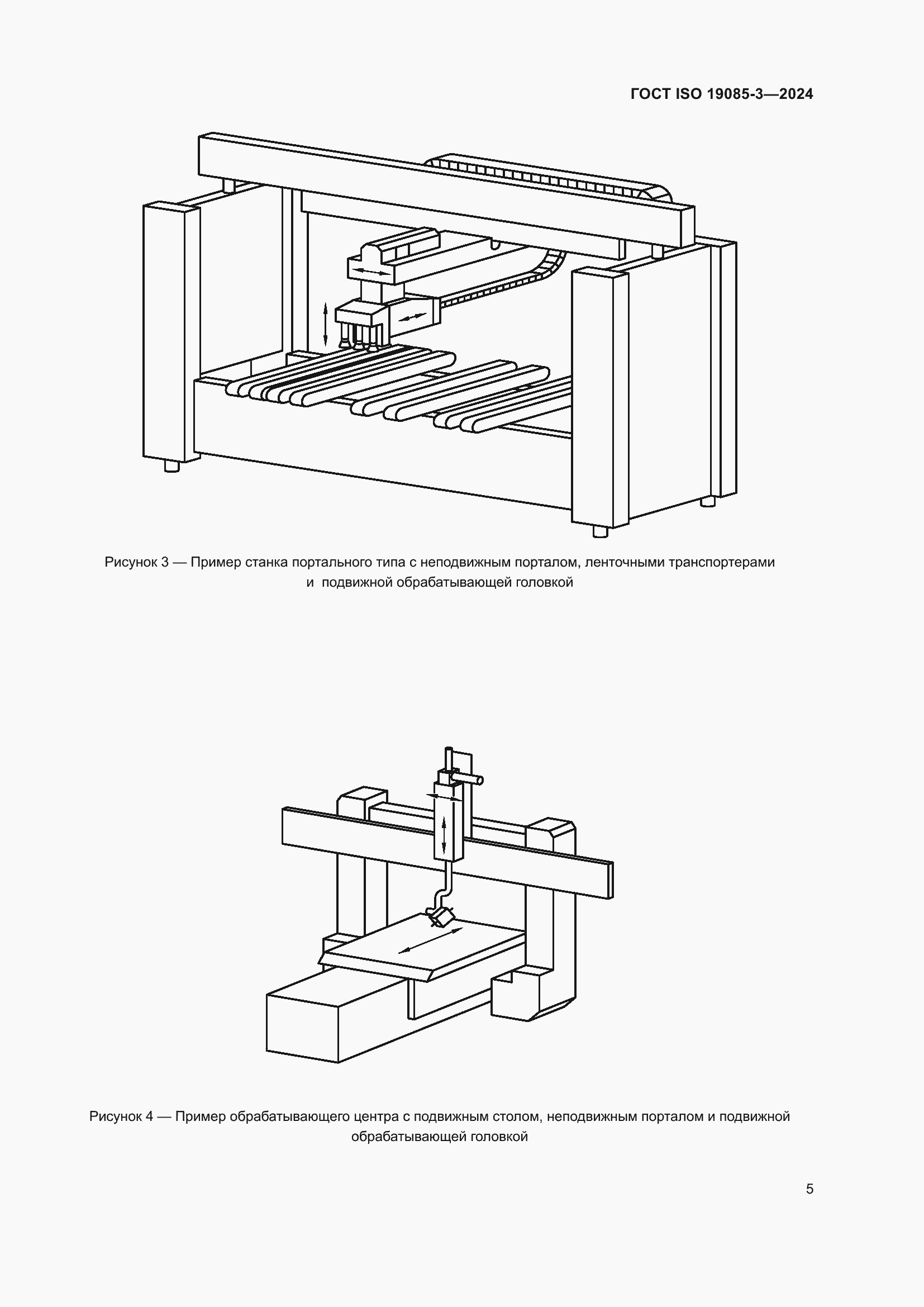 ГОСТ ISO 19085-3—2024

Рисунок 3 — Пример станка портального типа с неподвижным порталом, ленточными транспортерами и подвижной обрабатывающей головкой

Рисунок 4 — Пример обрабатывающего центра с подвижным столом, неподвижным порталом и подвижной обрабатывающей головкой

5