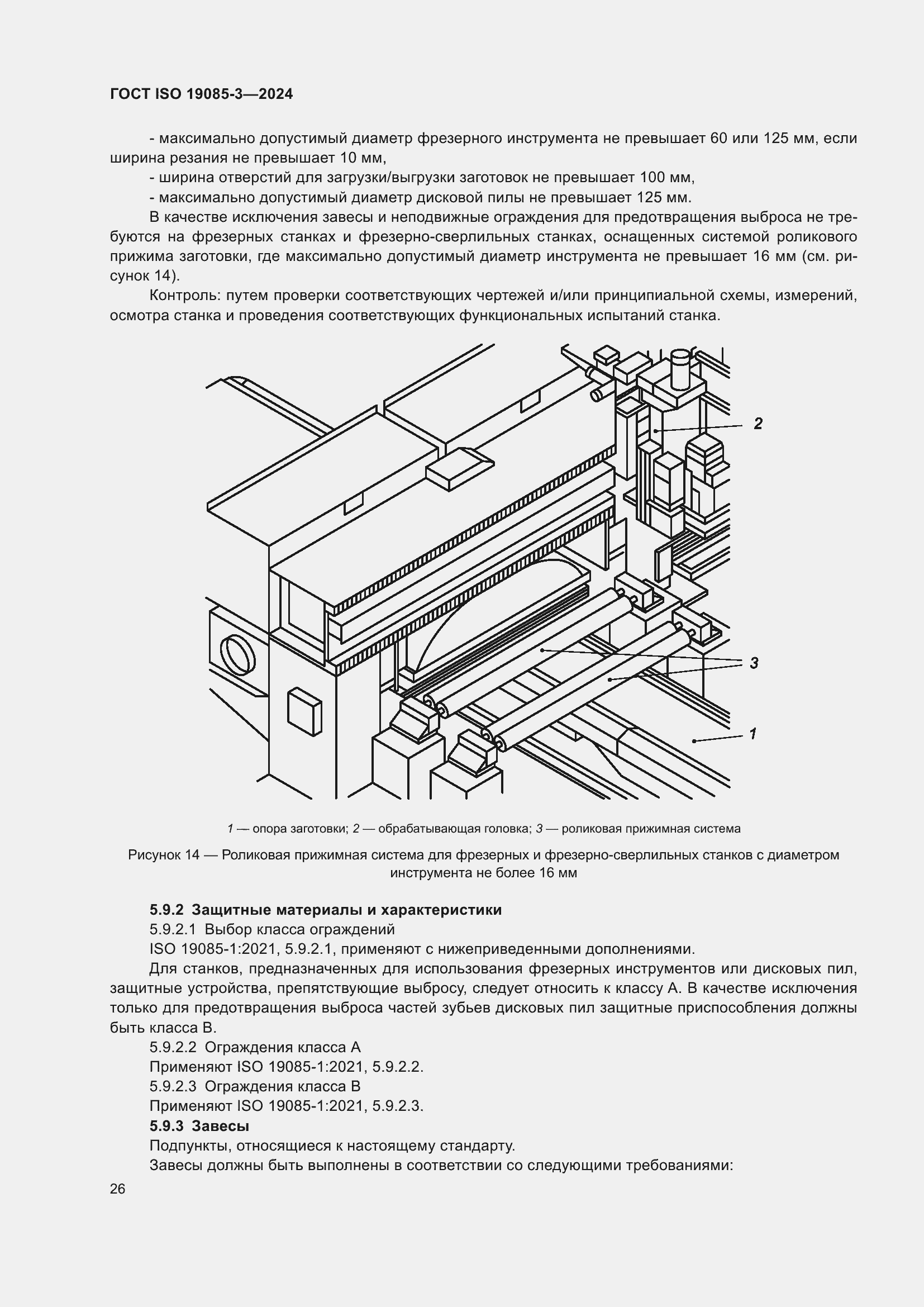 ГОСТ ISO 19085-3—2024

- максимально допустимый диаметр фрезерного инструмента не превышает 60 или 125 мм, если ширина резания не превышает 10 мм,

- ширина отверстий для загрузки/выгрузки заготовок не превышает 100 мм,

- максимально допустимый диаметр дисковой пилы не превышает 125 мм.

В качестве исключения завесы и неподвижные ограждения для предотвращения выброса не требуются на фрезерных станках и фрезерно-сверлильных станках, оснащенных системой роликового прижима заготовки, где максимально допустимый диаметр инструмента не превышает 16 мм (см. рисунок 14).

Контроль: путем проверки соответствующих чертежей и/или принципиальной схемы, измерений, осмотра станка и проведения соответствующих функциональных испытаний станка.

2

3

1

1 — опора заготовки; 2 — обрабатывающая головка; 3 — роликовая прижимная система

Рисунок 14 — Роликовая прижимная система для фрезерных и фрезерно-сверлильных станков с диаметром инструмента не более 16 мм

5.9.2 Защитные материалы и характеристики

5.9.2.1 Выбор класса ограждений

ISO 19085-1:2021, 5.9.2.1, применяют с нижеприведенными дополнениями.

Для станков, предназначенных для использования фрезерных инструментов или дисковых пил, защитные устройства, препятствующие выбросу, следует относить к классу А. В качестве исключения только для предотвращения выброса частей зубьев дисковых пил защитные приспособления должны быть класса В.

5.9.2.2 Ограждения класса А

Применяют ISO 19085-1:2021, 5.9.2.2.

5.9.2.3 Ограждения класса В

Применяют ISO 19085-1:2021, 5.9.2.3.

5.9.3 Завесы

Подпункты, относящиеся к настоящему стандарту.

Завесы должны быть выполнены в соответствии со следующими требованиями:

26