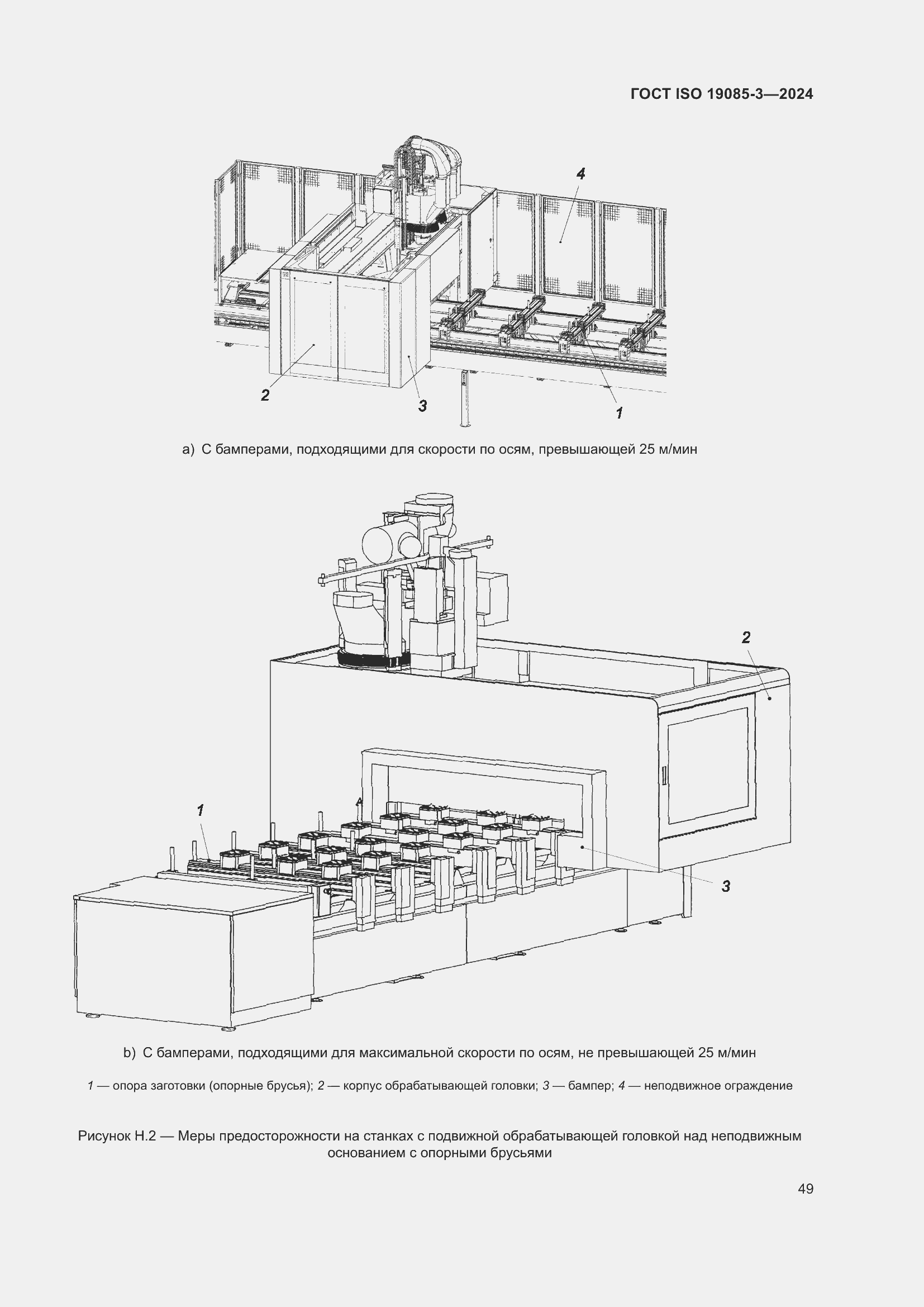 ГОСТ ISO 19085-3—2024

4

2

3

1

a) С бамперами, подходящими для скорости по осям, превышающей 25 м/мин

2

1

3

b) С бамперами, подходящими для максимальной скорости по осям, не превышающей 25 м/мин

1 — опора заготовки (опорные брусья); 2 — корпус обрабатывающей головки; 3 — бампер; 4 — неподвижное ограждение

Рисунок Н.2 — Меры предосторожности на станках с подвижной обрабатывающей головкой над неподвижным основанием с опорными брусьями

49