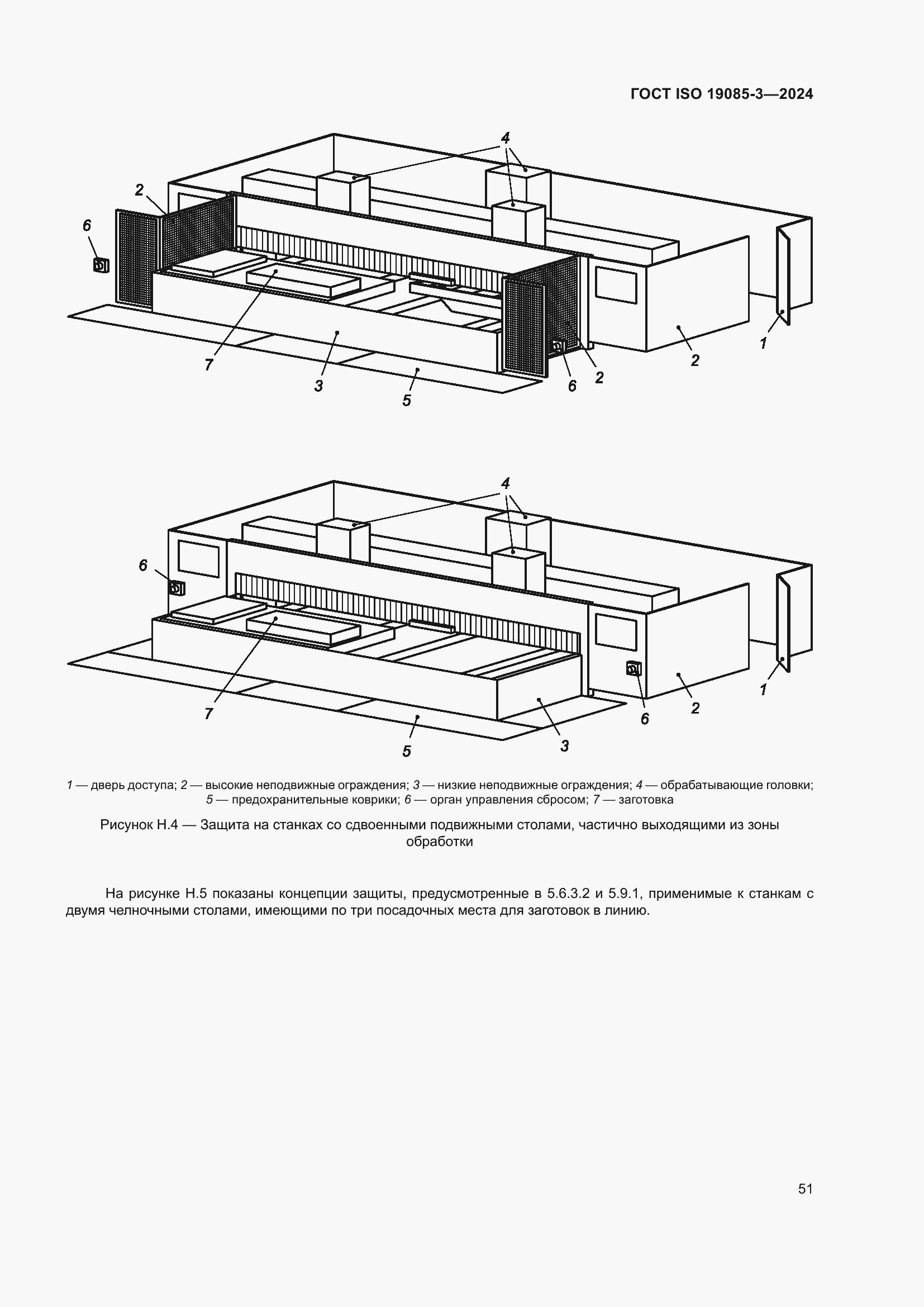 ГОСТ ISO 19085-3—2024

4
2
6
7
3
5
6
2
2
1

4
6
7
5
3
6
2
1

1 — дверь доступа; 2 — высокие неподвижные ограждения; 3 — низкие неподвижные ограждения; 4 — обрабатывающие головки; 5 — предохранительные коврики; 6 — орган управления сбросом; 7 — заготовка

Рисунок Н.4 — Защита на станках со сдвоенными подвижными столами, частично выходящими из зоны обработки

На рисунке Н.5 показаны концепции защиты, предусмотренные в 5.6.3.2 и 5.9.1, применимые к станкам с двумя челночными столами, имеющими по три посадочных места для заготовок в линию.

51