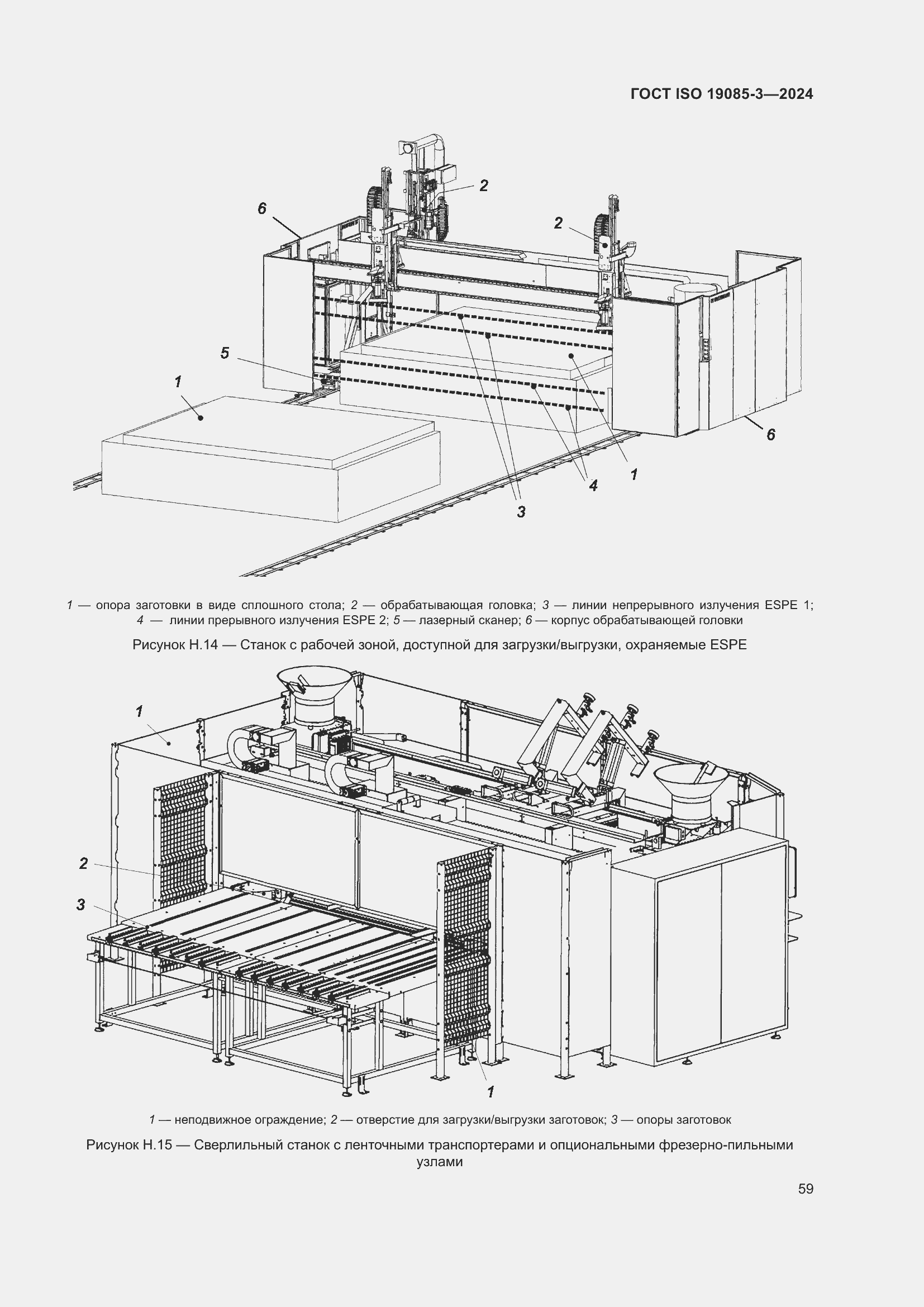 ГОСТ ISO 19085-3—2024

2

6

2

5

1

6

1

4

3

1 — опора заготовки в виде сплошного стола; 2 — обрабатывающая головка; 3 — линии непрерывного излучения ESPE 1; 4 — линии прерывного излучения ESPE 2; 5 — лазерный сканер; 6 — корпус обрабатывающей головки

Рисунок H.14 — Станок с рабочей зоной, доступной для загрузки/выгрузки, охраняемые ESPE

1

2

3

1

1 — неподвижное ограждение; 2 — отверстие для загрузки/выгрузки заготовок; 3 — опоры заготовок

Рисунок H.15 — Сверлильный станок с ленточными транспортерами и опциональными фрезерно-пильными узлами

59