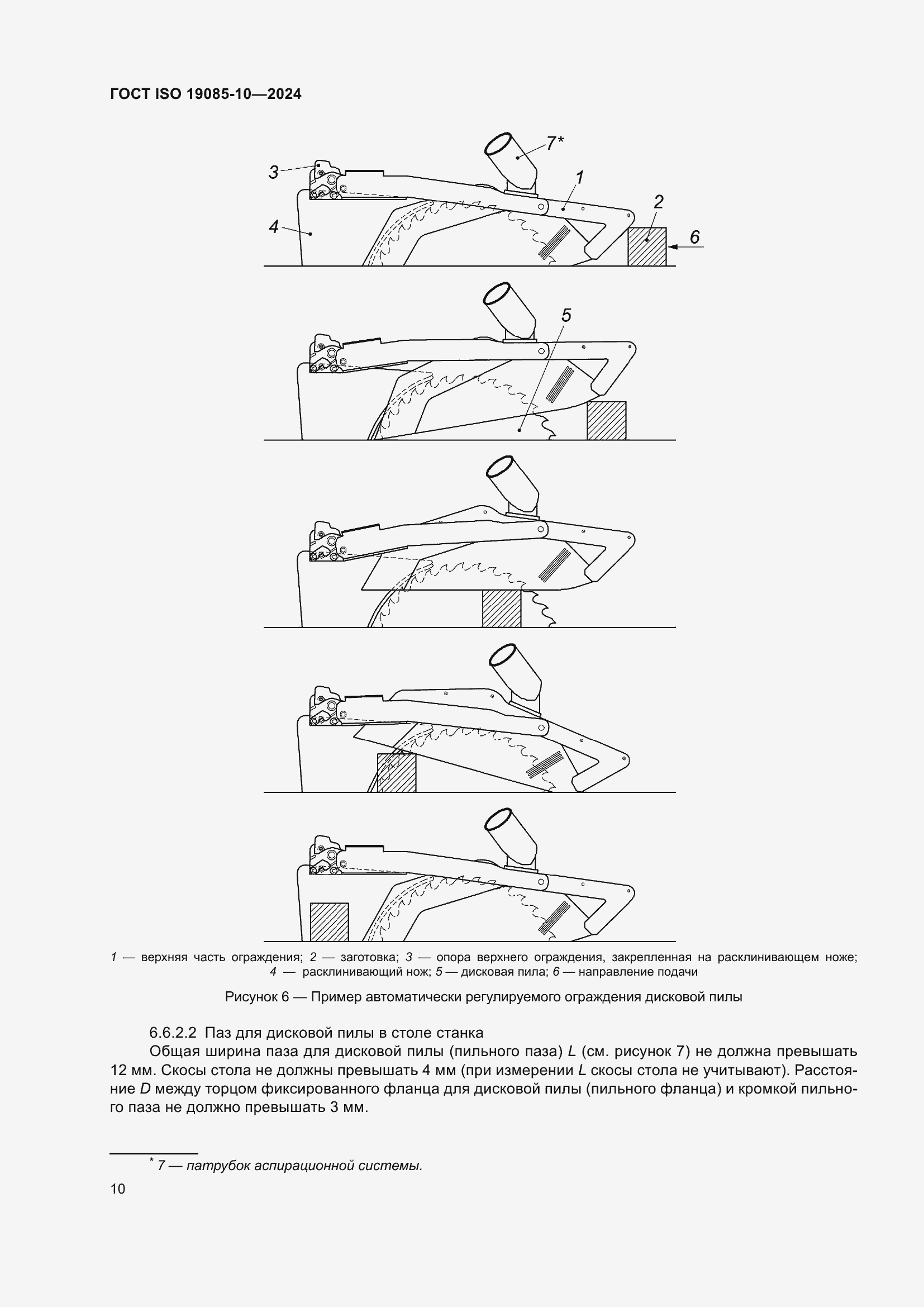 ГОСТ ISO 19085-10—2024

7*

3

1

2

4

6

5

1 — верхняя часть ограждения; 2 — заготовка; 3 — опора верхнего ограждения, закрепленная на расклинивающем ноже; 4 — расклинивающий нож; 5 — дисковая пила; 6 — направление подачи

Рисунок 6 — Пример автоматически регулируемого ограждения дисковой пилы

6.6.2.2 Паз для дисковой пилы в столе станка

Общая ширина паза для дисковой пилы (пильного паза) L (см. рисунок 7) не должна превышать 12 мм. Скосы стола не должны превышать 4 мм (при измерении L скосы стола не учитывают). Расстояние D между торцом фиксированного фланца для дисковой пилы (пильного фланца) и кромкой пильного паза не должно превышать 3 мм.

* 7 — патрубок аспирационной системы.

10