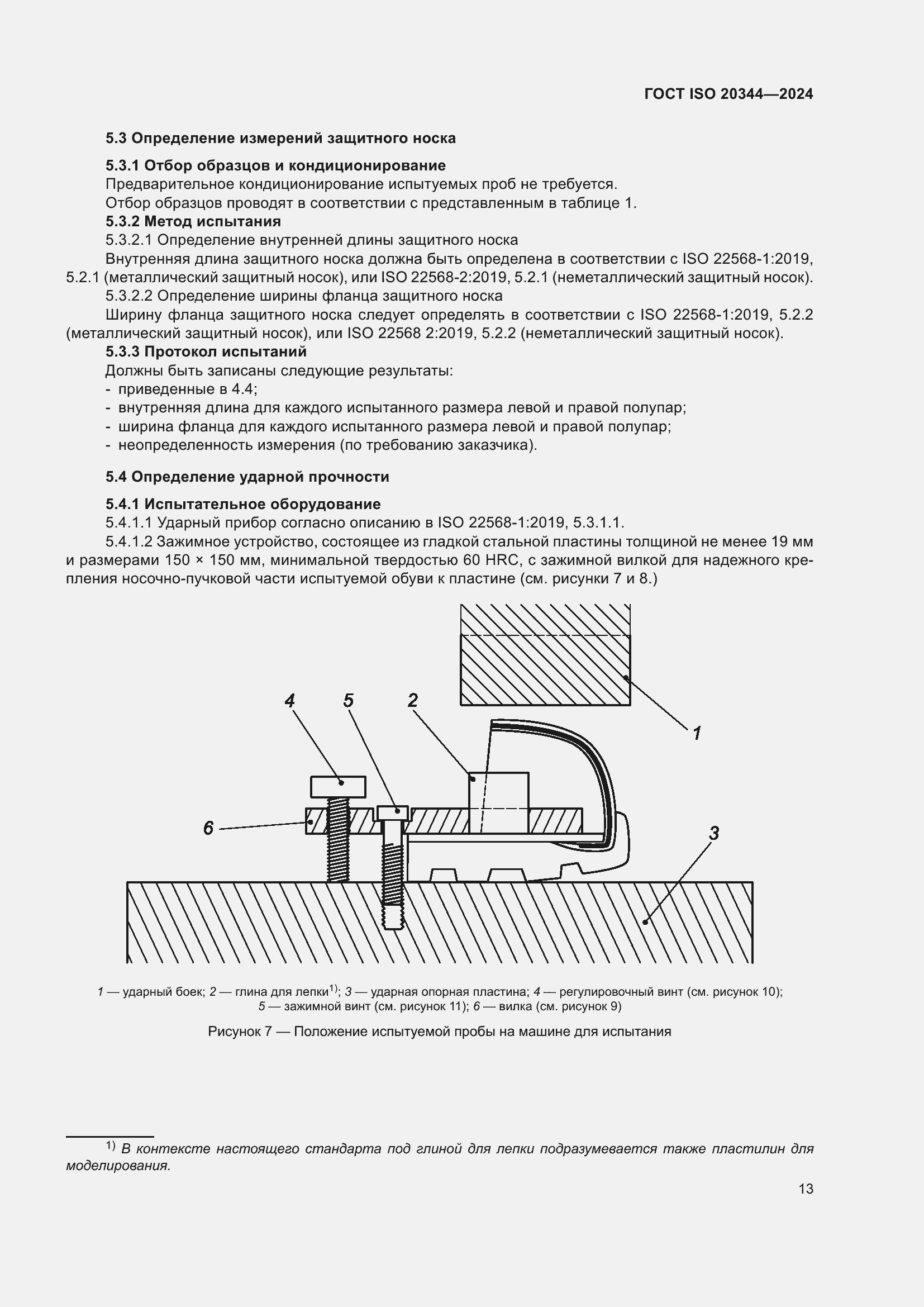 ГОСТ ISO 20344—2024

5.3 Определение измерений защитного носка

5.3.1 Отбор образцов и кондиционирование

Предварительное кондиционирование испытуемых проб не требуется.

Отбор образцов проводят в соответствии с представленным в таблице 1.

5.3.2 Метод испытания

5.3.2.1 Определение внутренней длины защитного носка

Внутренняя длина защитного носка должна быть определена в соответствии с ISO 22568-1:2019, 5.2.1 (металлический защитный носок), или ISO 22568-2:2019, 5.2.1 (неметаллический защитный носок).

5.3.2.2 Определение ширины фланца защитного носка

Ширину фланца защитного носка следует определять в соответствии с ISO 22568-1:2019, 5.2.2 (металлический защитный носок), или ISO 22568 2:2019, 5.2.2 (неметаллический защитный носок).

5.3.3 Протокол испытаний

Должны быть записаны следующие результаты:

- приведенные в 4.4;
- внутренняя длина для каждого испытанного размера левой и правой полупар;
- ширина фланца для каждого испытанного размера левой и правой полупар;
- неопределенность измерения (по требованию заказчика).

5.4 Определение ударной прочности

5.4.1 Испытательное оборудование

5.4.1.1 Ударный прибор согласно описанию в ISO 22568-1:2019, 5.3.1.1.

5.4.1.2 Зажимное устройство, состоящее из гладкой стальной пластины толщиной не менее 19 мм и размерами 150 × 150 мм, минимальной твердостью 60 HRC, с зажимной вилкой для надежного крепления носочно-пучковой части испытуемой обуви к пластине (см. рисунки 7 и 8.)

4 5 2 1 6 3

1 — ударный боек; 2 — глина для лепки$^{1)}$; 3 — ударная опорная пластина; 4 — регулировочный винт (см. рисунок 10); 5 — зажимной винт (см. рисунок 11); 6 — вилка (см. рисунок 9)

Рисунок 7 — Положение испытуемой пробы на машине для испытания

$^{1)}$ В контексте настоящего стандарта под глиной для лепки подразумевается также пластилин для моделирования.

13