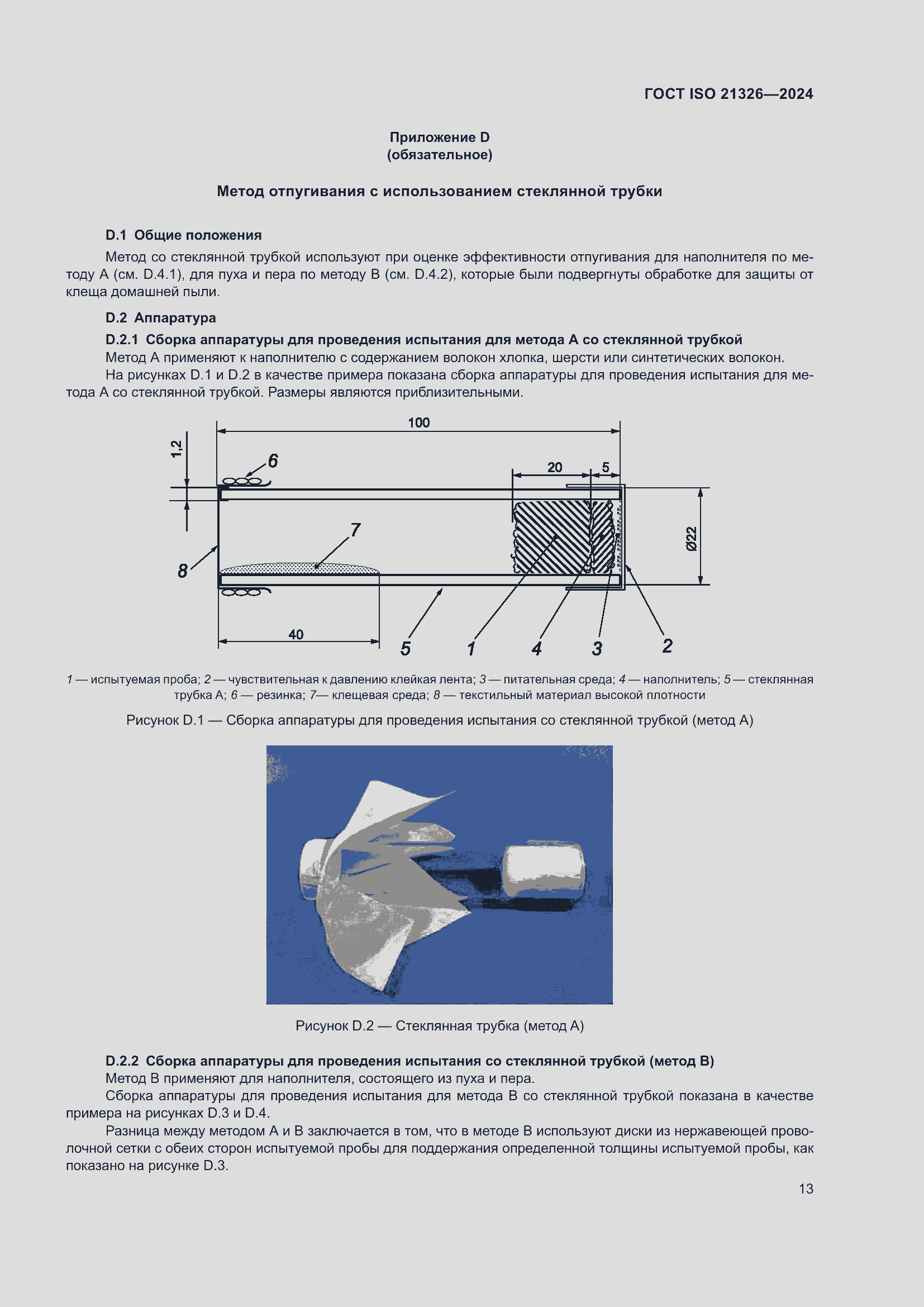 ГОСТ ISO 21326—2024

Приложение D
(обязательное)

Метод отпугивания с использованием стеклянной трубки

D.1 Общие положения

Метод со стеклянной трубкой используют при оценке эффективности отпугивания для наполнителя по методу А (см. D.4.1), для пуха и пера по методу В (см. D.4.2), которые были подвергнуты обработке для защиты от клеща домашней пыли.

D.2 Аппаратура

D.2.1 Сборка аппаратуры для проведения испытания для метода А со стеклянной трубкой

Метод А применяют к наполнителю с содержанием волокон хлопка, шерсти или синтетических волокон.

На рисунках D.1 и D.2 в качестве примера показана сборка аппаратуры для проведения испытания для метода А со стеклянной трубкой. Размеры являются приблизительными.

100
1,2
6
20
5
7
Ø22
8
40
5
1
4
3
2

1 — испытуемая проба; 2 — чувствительная к давлению клейкая лента; 3 — питательная среда; 4 — наполнитель; 5 — стеклянная трубка А; 6 — резинка; 7— клещевая среда; 8 — текстильный материал высокой плотности

Рисунок D.1 — Сборка аппаратуры для проведения испытания со стеклянной трубкой (метод А)

Рисунок D.2 — Стеклянная трубка (метод А)

D.2.2 Сборка аппаратуры для проведения испытания со стеклянной трубкой (метод В)

Метод В применяют для наполнителя, состоящего из пуха и пера.

Сборка аппаратуры для проведения испытания для метода В со стеклянной трубкой показана в качестве примера на рисунках D.3 и D.4.

Разница между методом А и В заключается в том, что в методе В используют диски из нержавеющей проволочной сетки с обеих сторон испытуемой пробы для поддержания определенной толщины испытуемой пробы, как показано на рисунке D.3.

13