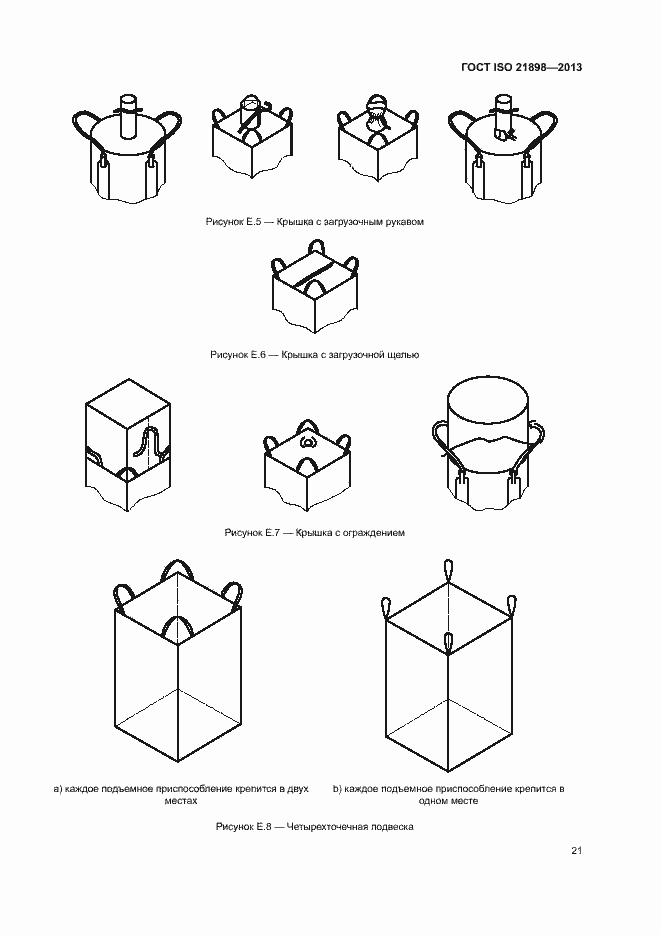 ГОСТ ISO 21898—2013

Рисунок Е.5 — Крышка с загрузочным рукавом

Рисунок Е.6 — Крышка с загрузочной щелью

Рисунок Е.7 — Крышка с ограждением

а) каждое подъемное приспособление крепится в двух местах

b) каждое подъемное приспособление крепится в одном месте

Рисунок Е.8 — Четырехточечная подвеска

21