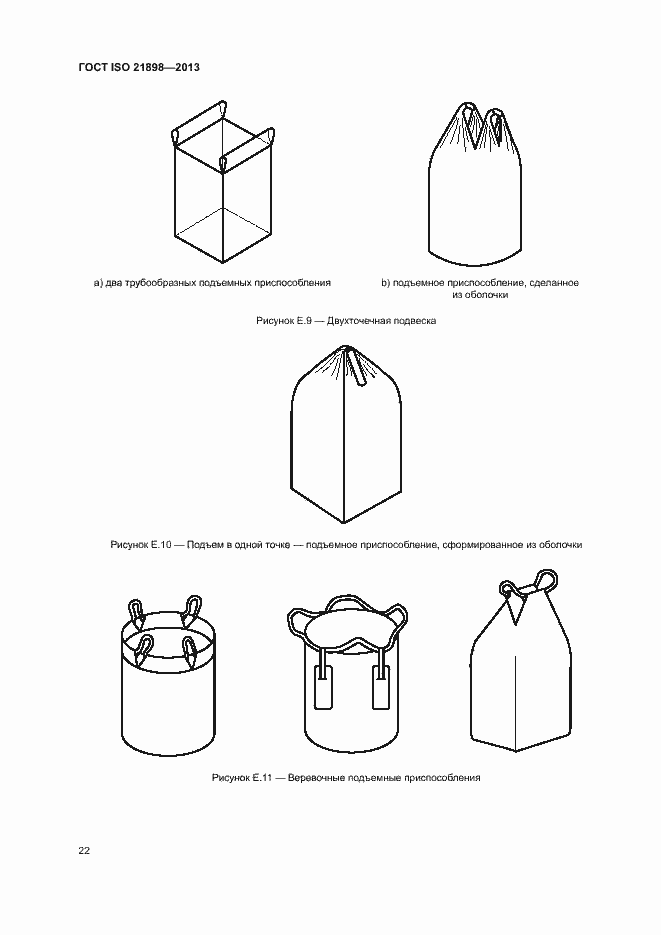 ГОСТ ISO 21898—2013

а) два трубообразных подъемных приспособления

b) подъемное приспособление, сделанное из оболочки

Рисунок Е.9 — Двухточечная подвеска

Рисунок Е.10 — Подъем в одной точке — подъемное приспособление, сформированное из оболочки

Рисунок Е.11 — Веревочные подъемные приспособления

22