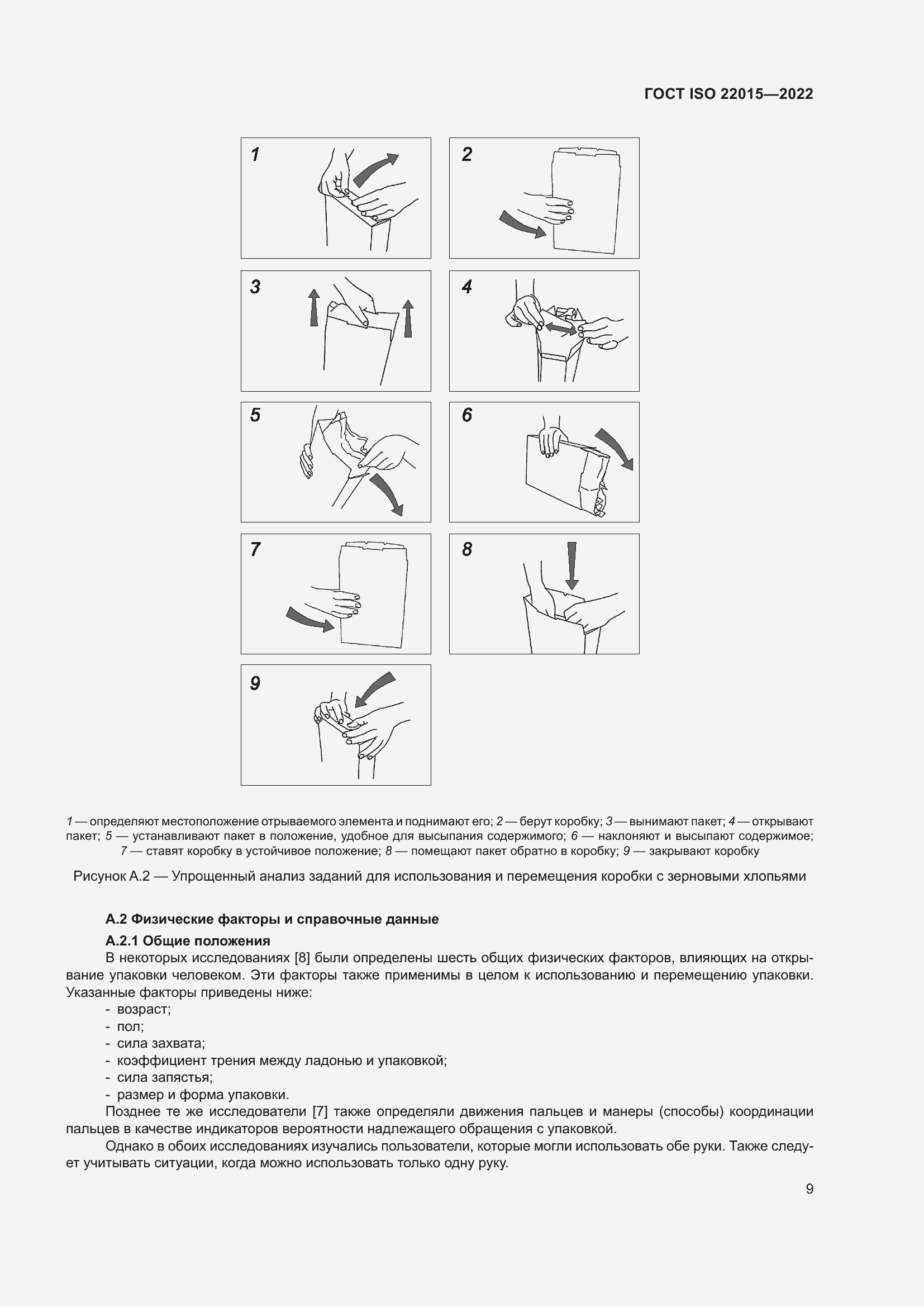 ГОСТ ISO 22015—2022

1

2

3

4

5

6

7

8

9

1 — определяют местоположение отрываемого элемента и поднимают его; 2 — берут коробку; 3 — вынимают пакет; 4 — открывают пакет; 5 — устанавливают пакет в положение, удобное для высыпания содержимого; 6 — наклоняют и высыпают содержимое; 7 — ставят коробку в устойчивое положение; 8 — помещают пакет обратно в коробку; 9 — закрывают коробку

Рисунок А.2 — Упрощенный анализ заданий для использования и перемещения коробки с зерновыми хлопьями

А.2 Физические факторы и справочные данные

А.2.1 Общие положения

В некоторых исследованиях [8] были определены шесть общих физических факторов, влияющих на открывание упаковки человеком. Эти факторы также применимы в целом к использованию и перемещению упаковки. Указанные факторы приведены ниже:

- возраст;
- пол;
- сила захвата;
- коэффициент трения между ладонью и упаковкой;
- сила запястья;
- размер и форма упаковки.

Позднее те же исследователи [7] также определяли движения пальцев и манеры (способы) координации пальцев в качестве индикаторов вероятности надлежащего обращения с упаковкой.

Однако в обоих исследованиях изучались пользователи, которые могли использовать обе руки. Также следует учитывать ситуации, когда можно использовать только одну руку.

9