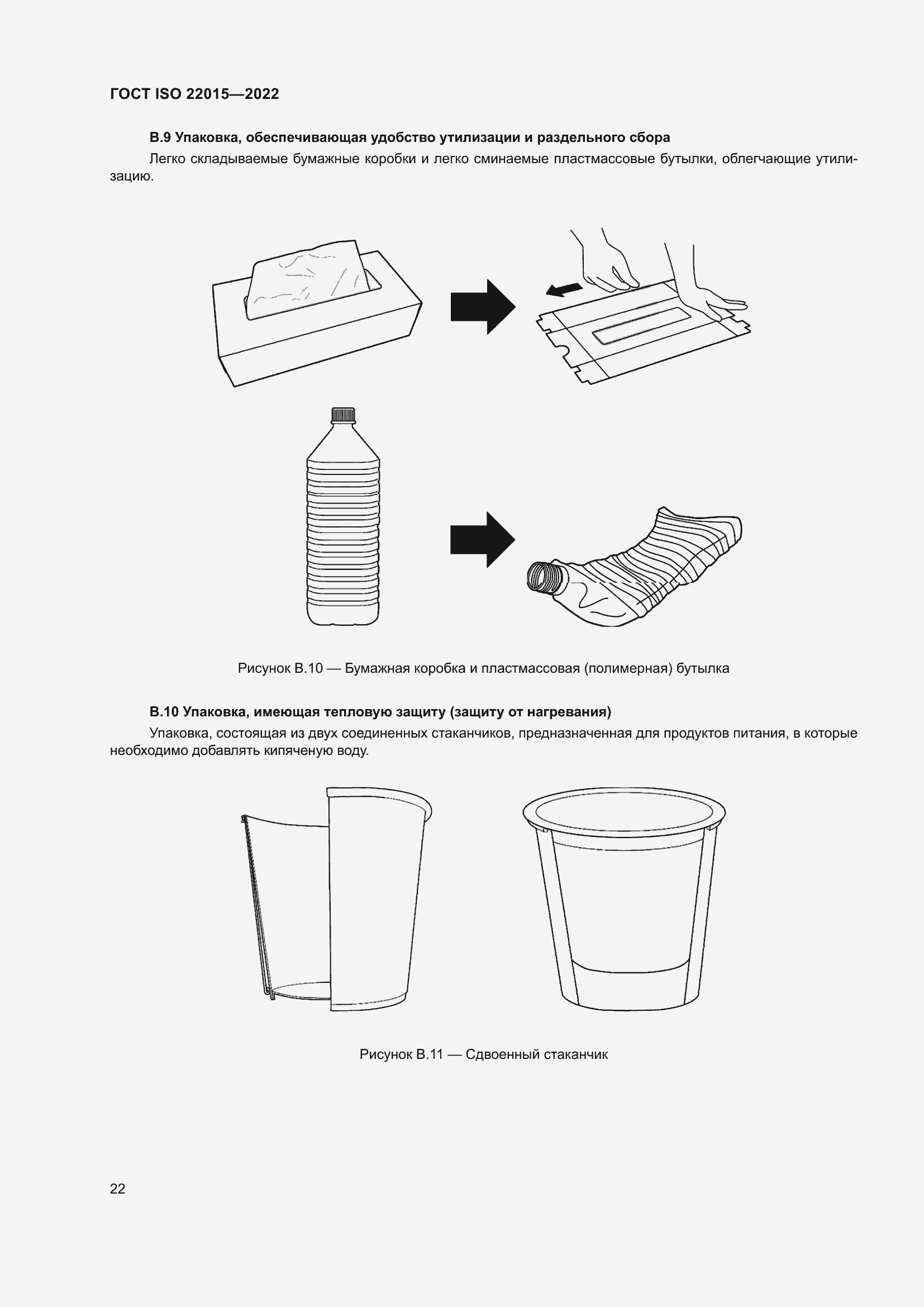 ГОСТ ISO 22015—2022

В.9 Упаковка, обеспечивающая удобство утилизации и раздельного сбора

Легко складываемые бумажные коробки и легко сминаемые пластмассовые бутылки, облегчающие утилизацию.

Рисунок В.10 — Бумажная коробка и пластмассовая (полимерная) бутылка

В.10 Упаковка, имеющая тепловую защиту (защиту от нагревания)

Упаковка, состоящая из двух соединенных стаканчиков, предназначенная для продуктов питания, в которые необходимо добавлять кипяченую воду.

Рисунок В.11 — Сдвоенный стаканчик

22