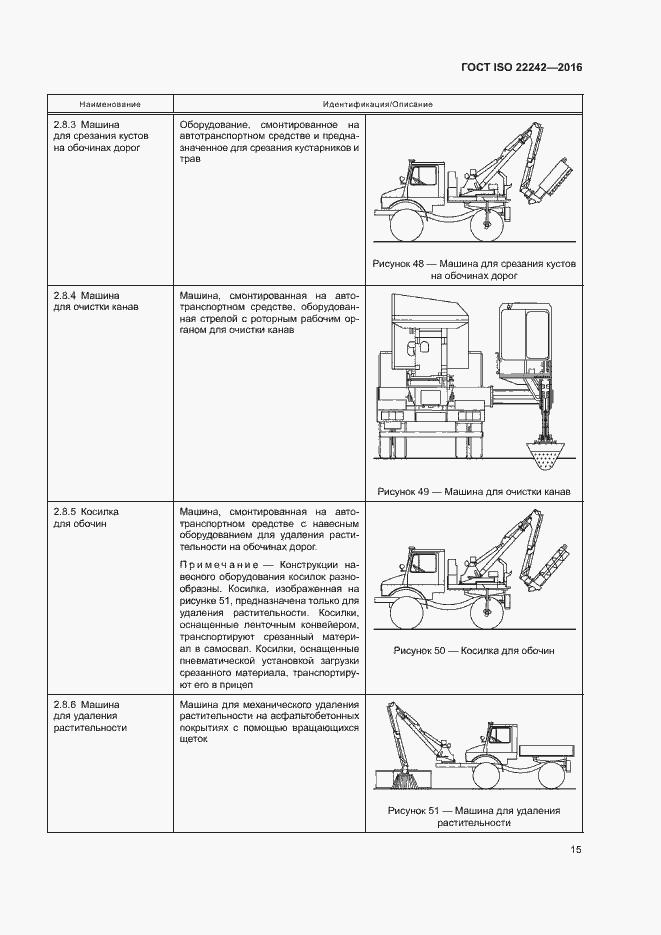 ГОСТ ISO 22242—2016

| Наименование | Идентификация/Описание | |
|---|---|---|
| 2.8.3 Машина для срезания кустов на обочинах дорог | Оборудование, смонтированное на автотранспортном средстве и предназначенное для срезания кустарников и трав | Рисунок 48 — Машина для срезания кустов на обочинах дорог |
| 2.8.4 Машина для очистки канав | Машина, смонтированная на автотранспортном средстве, оборудованная стрелой с роторным рабочим органом для очистки канав | Рисунок 49 — Машина для очистки канав |
| 2.8.5 Косилка для обочин | Машина, смонтированная на автотранспортном средстве с навесным оборудованием для удаления растительности на обочинах дорог. Примечание — Конструкции навесного оборудования косилок разнообразны. Косилка, изображенная на рисунке 51, предназначена только для удаления растительности. Косилки, оснащенные ленточным конвейером, транспортируют срезанный материал в самосвал. Косилки, оснащенные пневматической установкой загрузки срезанного материала, транспортируют его в прицеп | Рисунок 50 — Косилка для обочин |
| 2.8.6 Машина для удаления растительности | Машина для механического удаления растительности на асфальтобетонных покрытиях с помощью вращающихся щеток | Рисунок 51 — Машина для удаления растительности |

15