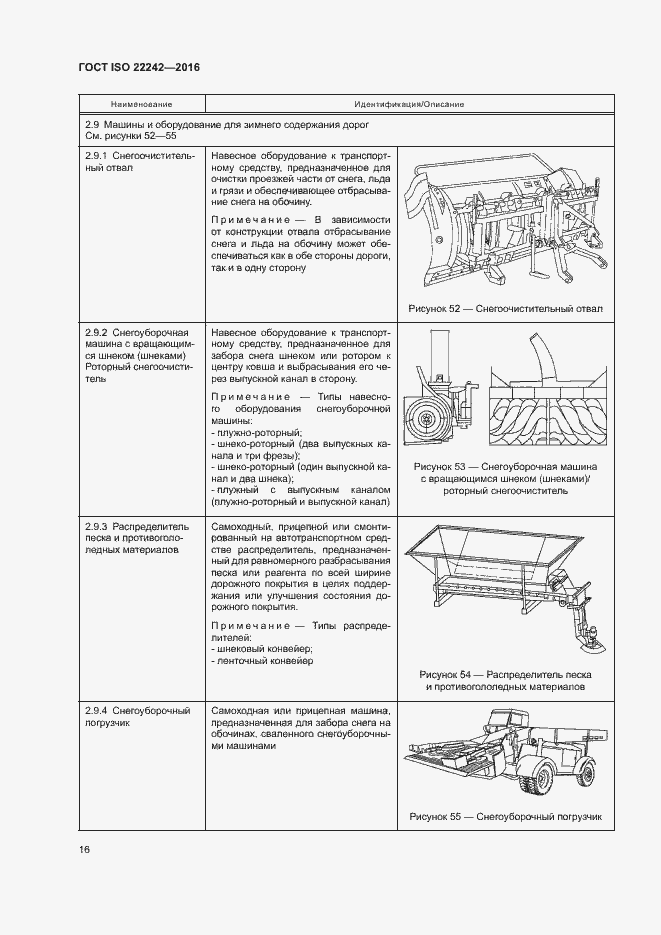 ГОСТ ISO 22242—2016

| Наименование | Идентификация/Описание | |
|---|---|---|
| 2.9 Машины и оборудование для зимнего содержания дорог См. рисунки 52—55 | | |
| 2.9.1 Снегоочистительный отвал | Навесное оборудование к транспортному средству, предназначенное для очистки проезжей части от снега, льда и грязи и обеспечивающее отбрасывание снега на обочину. Примечание — В зависимости от конструкции отвала отбрасывание снега и льда на обочину может обеспечиваться как в обе стороны дороги, так и в одну сторону | Рисунок 52 — Снегоочистительный отвал |
| 2.9.2 Снегоуборочная машина с вращающимся шнеком (шнеками) Роторный снегоочиститель | Навесное оборудование к транспортному средству, предназначенное для забора снега шнеком или ротором к центру ковша и выбрасывания его через выпускной канал в сторону. Примечание — Типы навесного оборудования снегоуборочной машины: - плужно-роторный; - шнеко-роторный (два выпускных канала и три фрезы); - шнеко-роторный (один выпускной канал и два шнека); - плужный с выпускным каналом (плужно-роторный и выпускной канал) | Рисунок 53 — Снегоуборочная машина с вращающимся шнеком (шнеками)/ роторный снегоочиститель |
| 2.9.3 Распределитель песка и противогололедных материалов | Самоходный, прицепной или смонтированный на автотранспортном средстве распределитель, предназначенный для равномерного разбрасывания песка или реагента по всей ширине дорожного покрытия в целях поддержания или улучшения состояния дорожного покрытия. Примечание — Типы распределителей: - шнековый конвейер; - ленточный конвейер | Рисунок 54 — Распределитель песка и противогололедных материалов |
| 2.9.4 Снегоуборочный погрузчик | Самоходная или прицепная машина, предназначенная для забора снега на обочинах, сваленного снегоуборочными машинами | Рисунок 55 — Снегоуборочный погрузчик |

16