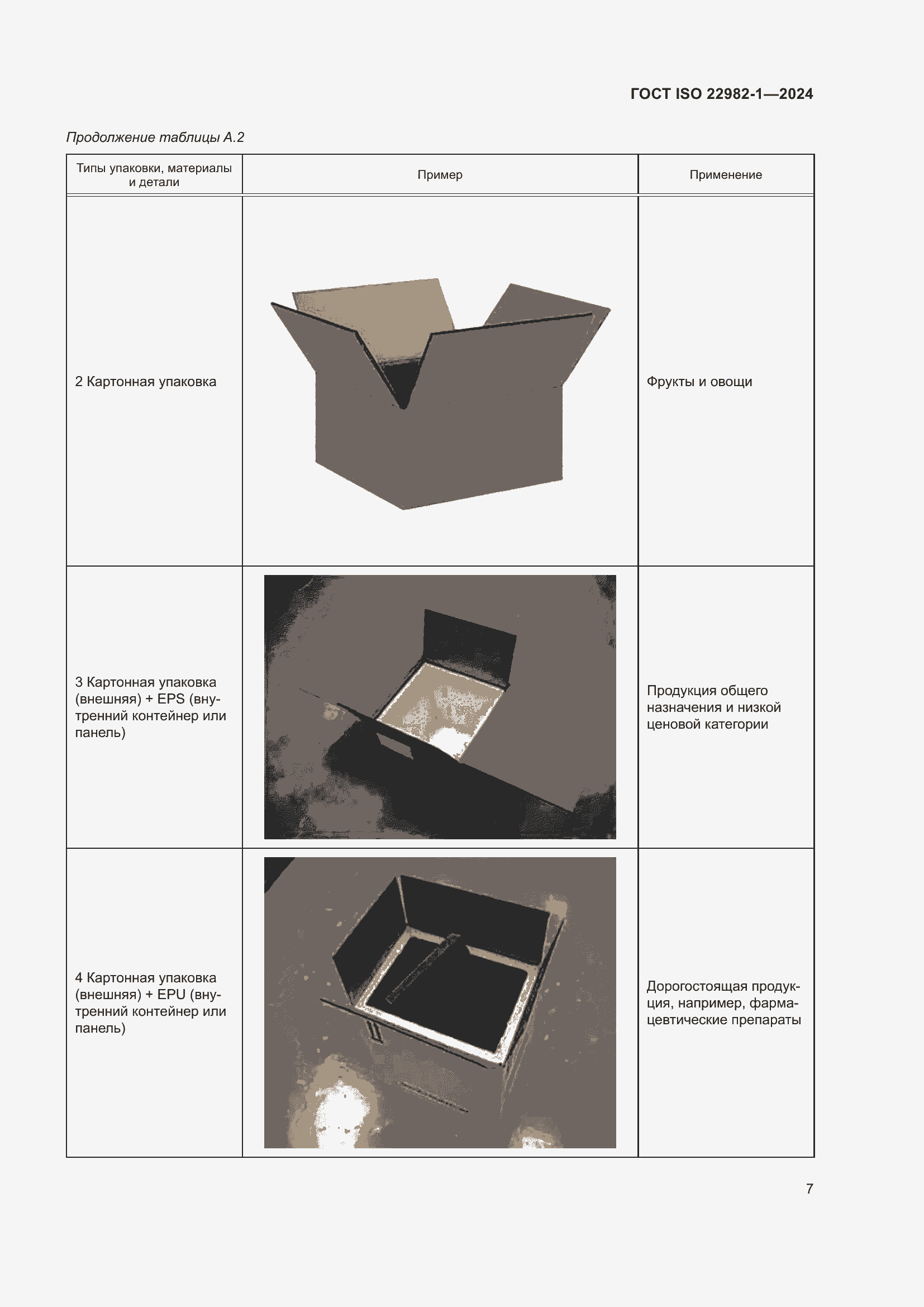 ГОСТ ISO 22982-1—2024

Продолжение таблицы А.2

| Типы упаковки, материалы и детали | Пример | Применение |
|---|---|---|
| 2 Картонная упаковка | | Фрукты и овощи |
| 3 Картонная упаковка (внешняя) + EPS (внутренний контейнер или панель) | | Продукция общего назначения и низкой ценовой категории |
| 4 Картонная упаковка (внешняя) + EPU (внутренний контейнер или панель) | | Дорогостоящая продукция, например, фармацевтические препараты |

7