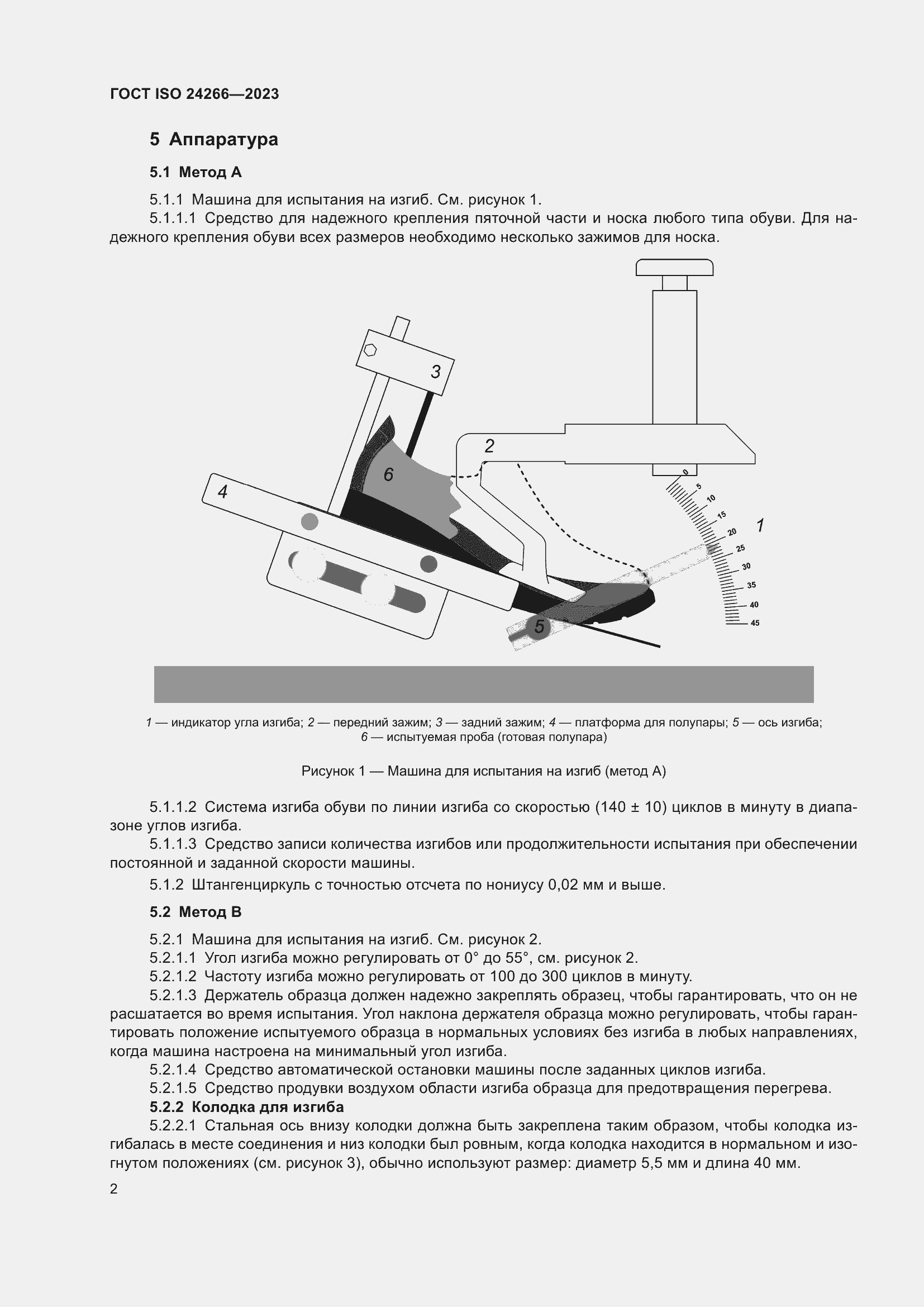 ГОСТ ISO 24266—2023

5 Аппаратура

5.1 Метод А

5.1.1 Машина для испытания на изгиб. См. рисунок 1.

5.1.1.1 Средство для надежного крепления пяточной части и носка любого типа обуви. Для надежного крепления обуви всех размеров необходимо несколько зажимов для носка.

3
2
6
4
0
5
10
15
20
25
30
35
40
45
1
5

1 — индикатор угла изгиба; 2 — передний зажим; 3 — задний зажим; 4 — платформа для полупары; 5 — ось изгиба; 6 — испытуемая проба (готовая полупара)

Рисунок 1 — Машина для испытания на изгиб (метод А)

5.1.1.2 Система изгиба обуви по линии изгиба со скоростью (140 ± 10) циклов в минуту в диапазоне углов изгиба.

5.1.1.3 Средство записи количества изгибов или продолжительности испытания при обеспечении постоянной и заданной скорости машины.

5.1.2 Штангенциркуль с точностью отсчета по нониусу 0,02 мм и выше.

5.2 Метод В

5.2.1 Машина для испытания на изгиб. См. рисунок 2.

5.2.1.1 Угол изгиба можно регулировать от 0° до 55°, см. рисунок 2.

5.2.1.2 Частоту изгиба можно регулировать от 100 до 300 циклов в минуту.

5.2.1.3 Держатель образца должен надежно закреплять образец, чтобы гарантировать, что он не расшатается во время испытания. Угол наклона держателя образца можно регулировать, чтобы гарантировать положение испытуемого образца в нормальных условиях без изгиба в любых направлениях, когда машина настроена на минимальный угол изгиба.

5.2.1.4 Средство автоматической остановки машины после заданных циклов изгиба.

5.2.1.5 Средство продувки воздухом области изгиба образца для предотвращения перегрева.

5.2.2 Колодка для изгиба

5.2.2.1 Стальная ось внизу колодки должна быть закреплена таким образом, чтобы колодка изгибалась в месте соединения и низ колодки был ровным, когда колодка находится в нормальном и изогнутом положениях (см. рисунок 3), обычно используют размер: диаметр 5,5 мм и длина 40 мм.

2