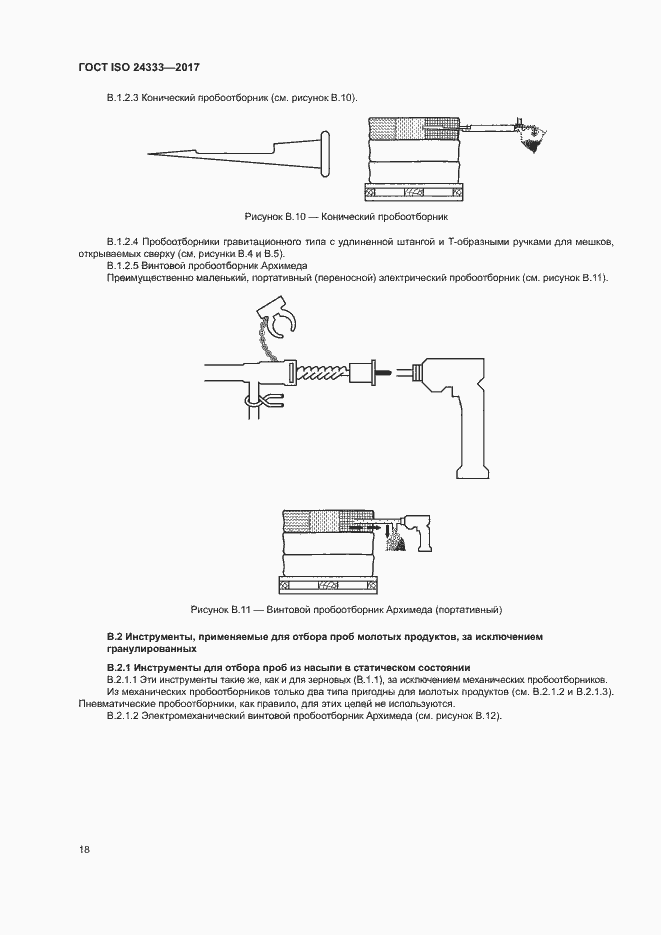 ГОСТ ISO 24333—2017

В.1.2.3 Конический пробоотборник (см. рисунок В.10).

Рисунок В.10 — Конический пробоотборник

В.1.2.4 Пробоотборники гравитационного типа с удлиненной штангой и Т-образными ручками для мешков, открываемых сверху (см. рисунки В.4 и В.5).

В.1.2.5 Винтовой пробоотборник Архимеда

Преимущественно маленький, портативный (переносной) электрический пробоотборник (см. рисунок В.11).

Рисунок В.11 — Винтовой пробоотборник Архимеда (портативный)

В.2 Инструменты, применяемые для отбора проб молотых продуктов, за исключением гранулированных

В.2.1 Инструменты для отбора проб из насыпи в статическом состоянии

В.2.1.1 Эти инструменты такие же, как и для зерновых (В.1.1), за исключением механических пробоотборников.

Из механических пробоотборников только два типа пригодны для молотых продуктов (см. В.2.1.2 и В.2.1.3). Пневматические пробоотборники, как правило, для этих целей не используются.

В.2.1.2 Электромеханический винтовой пробоотборник Архимеда (см. рисунок В.12).

18